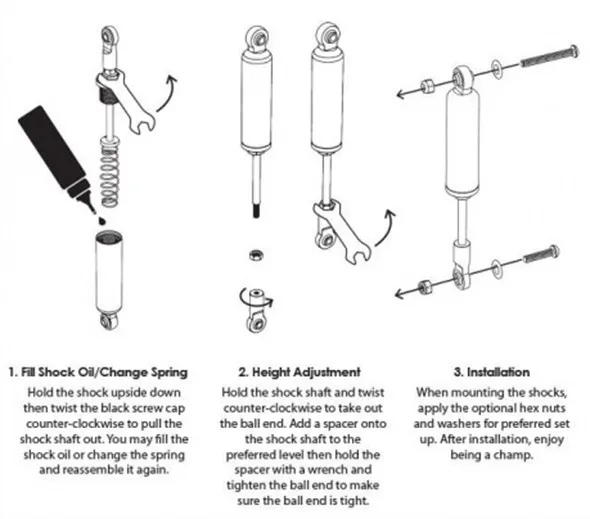 1. Fill Shock Oil/Change Spring

Hold the shock upside down then twist the black screw cap counter-clockwise to pull the shock shaft out. You may fill the shock oil or change the spring and reassemble it again.

2. Height Adjustment

Hold the shock shaft and twist counter-clockwise to take out the ball end. Add a spacer onto the shock shaft to the preferred level then hold the spacer with a wrench and tighten the ball end to make sure the ball end is tight.

3. Installation

When mounting the shocks, apply the optional hex nuts and washers for preferred set up. After installation, enjoy being a champ.