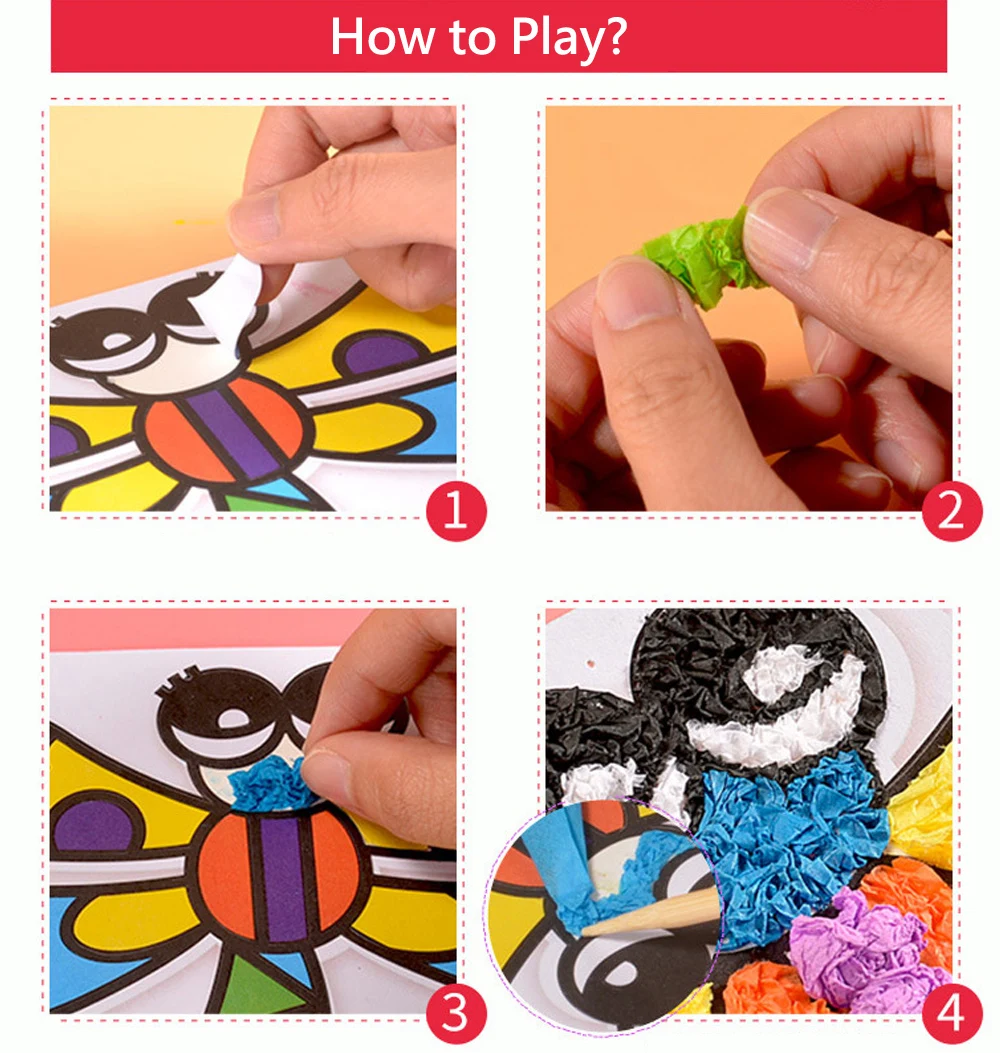 How to Play?

1

2

3

4