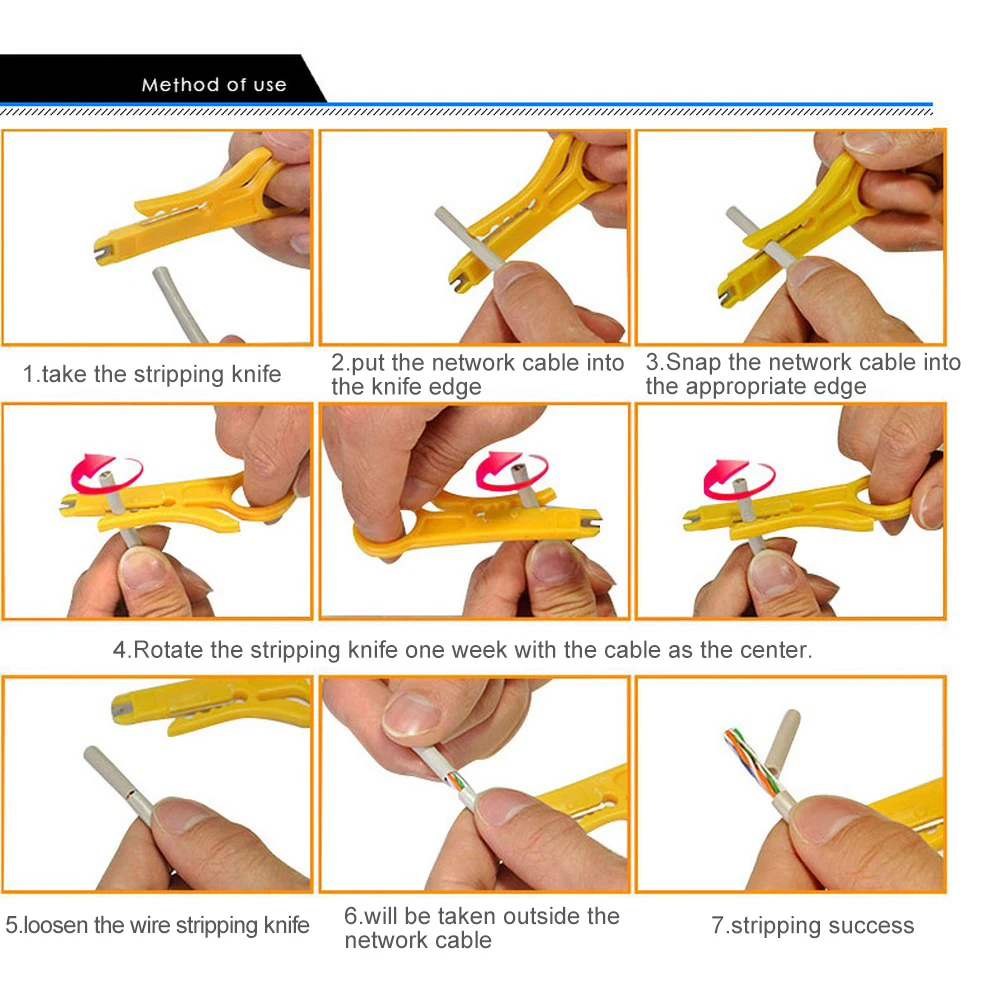 Method of use

1.take the stripping knife

2.put the network cable into the knife edge

3.Snap the network cable into the appropriate edge

4.Rotate the stripping knife one week with the cable as the center.

5.loosen the wire stripping knife

6.will be taken outside the network cable

7.stripping success