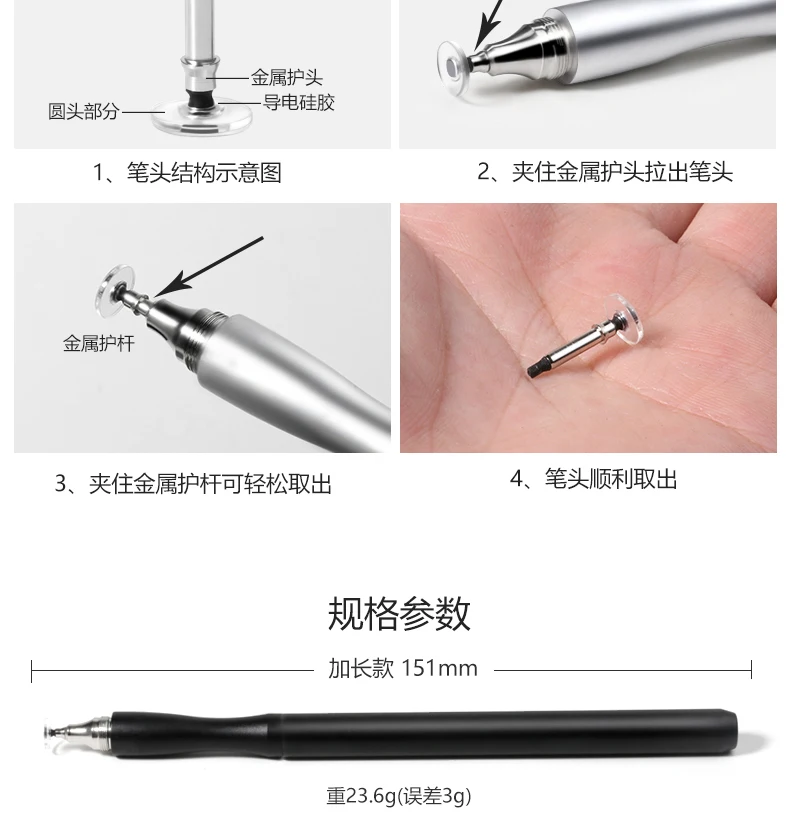 金属护头
导电硅胶
圆头部分

1、笔头结构示意图

2、夹住金属护头拉出笔头

金属护杆

3、夹住金属护杆可轻松取出

4、笔头顺利取出

规格参数

加长款 151mm

重23.6g(误差3g)