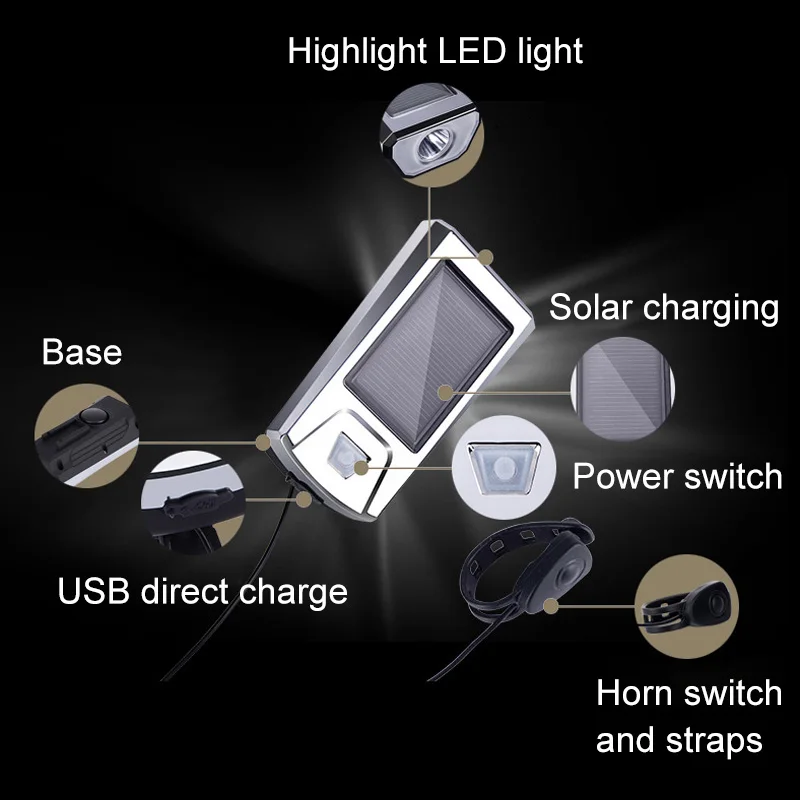 Highlight LED light

Solar charging

Base

Power switch

USB direct charge

Horn switch and straps