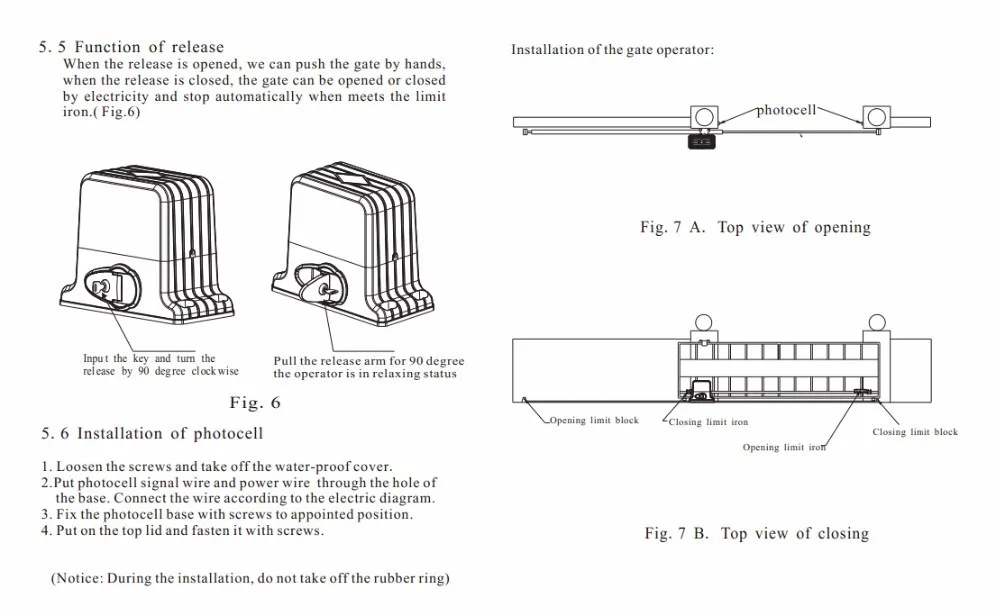 5. 5 Function of release
When the release is opened, we can push the gate by hands, when the release is closed, the gate can be opened or closed by electricity and stop automatically when meets the limit iron.( Fig.6)

Input the key and turn the release by 90 degree clockwise

Pull the release arm for 90 degree the operator is in relaxing status

Fig. 6

5. 6 Installation of photocell

1. Loosen the screws and take off the water-proof cover.
2.Put photocell signal wire and power wire through the hole of the base. Connect the wire according to the electric diagram.
3. Fix the photocell base with screws to appointed position.
4. Put on the top lid and fasten it with screws.

(Notice: During the installation, do not take off the rubber ring)

Installation of the gate operator:

photocell

Fig. 7 A. Top view of opening

Opening limit block

Closing limit iron

Opening limit iron

Closing limit block

Fig. 7 B. Top view of closing