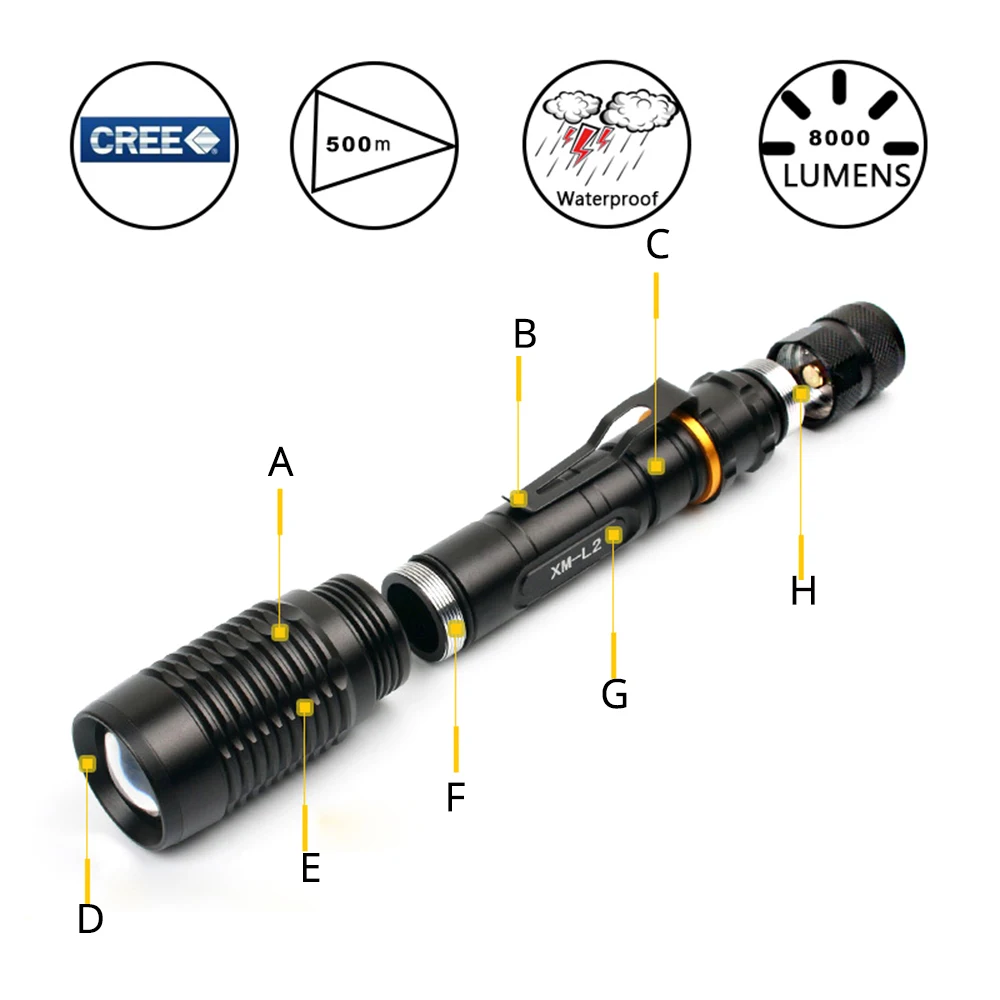 CREE

500m

Waterproof

8000
LUMENS

C

B

A

XM-L2

H

G

F

E

D