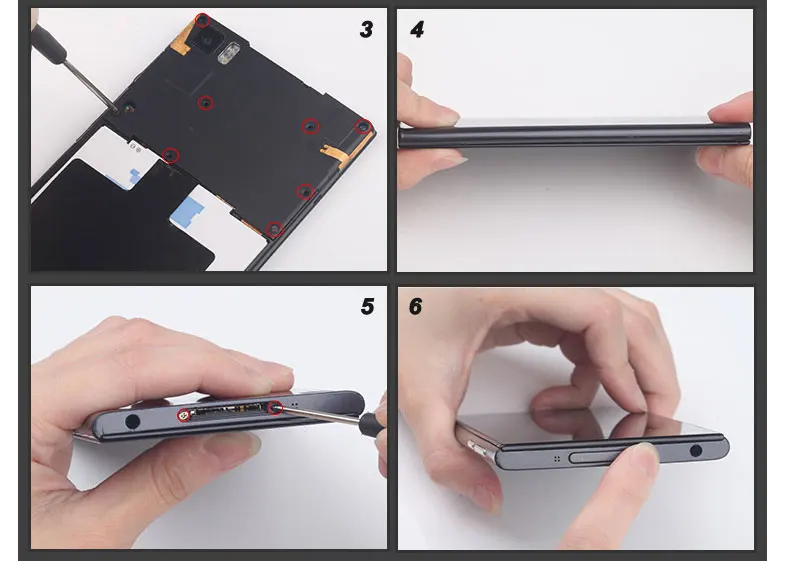 3

4

5

6