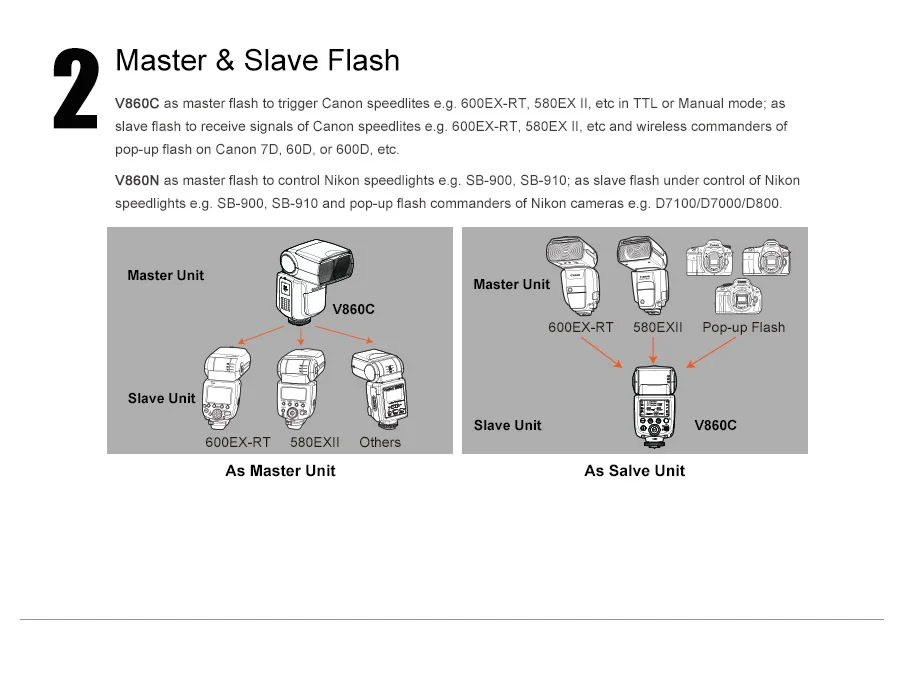 2 Master & Slave Flash

V860C as master flash to trigger Canon speedlites e.g. 600EX-RT, 580EX II, etc in TTL or Manual mode; as slave flash to receive signals of Canon speedlites e.g. 600EX-RT, 580EX II, etc and wireless commanders of pop-up flash on Canon 7D, 60D, or 600D, etc.

V860N as master flash to control Nikon speedlights e.g. SB-900, SB-910; as slave flash under control of Nikon speedlights e.g. SB-900, SB-910 and pop-up flash commanders of Nikon cameras e.g. D7100/D7000/D800.

Master Unit

V860C

Slave Unit

600EX-RT 580EXII Others

As Master Unit

Master Unit

600EX-RT 580EXII Pop-up Flash

Slave Unit

V860C

As Salve Unit