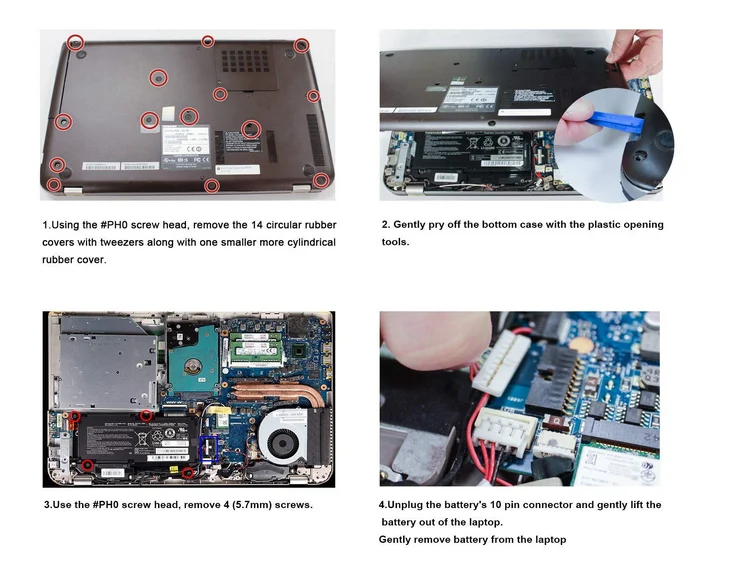 1.Using the #PH0 screw head, remove the 14 circular rubber covers with tweezers along with one smaller more cylindrical rubber cover.

2. Gently pry off the bottom case with the plastic opening tools.

3.Use the #PH0 screw head, remove 4 (5.7mm) screws.

4.Unplug the battery's 10 pin connector and gently lift the battery out of the laptop.

Gently remove battery from the laptop