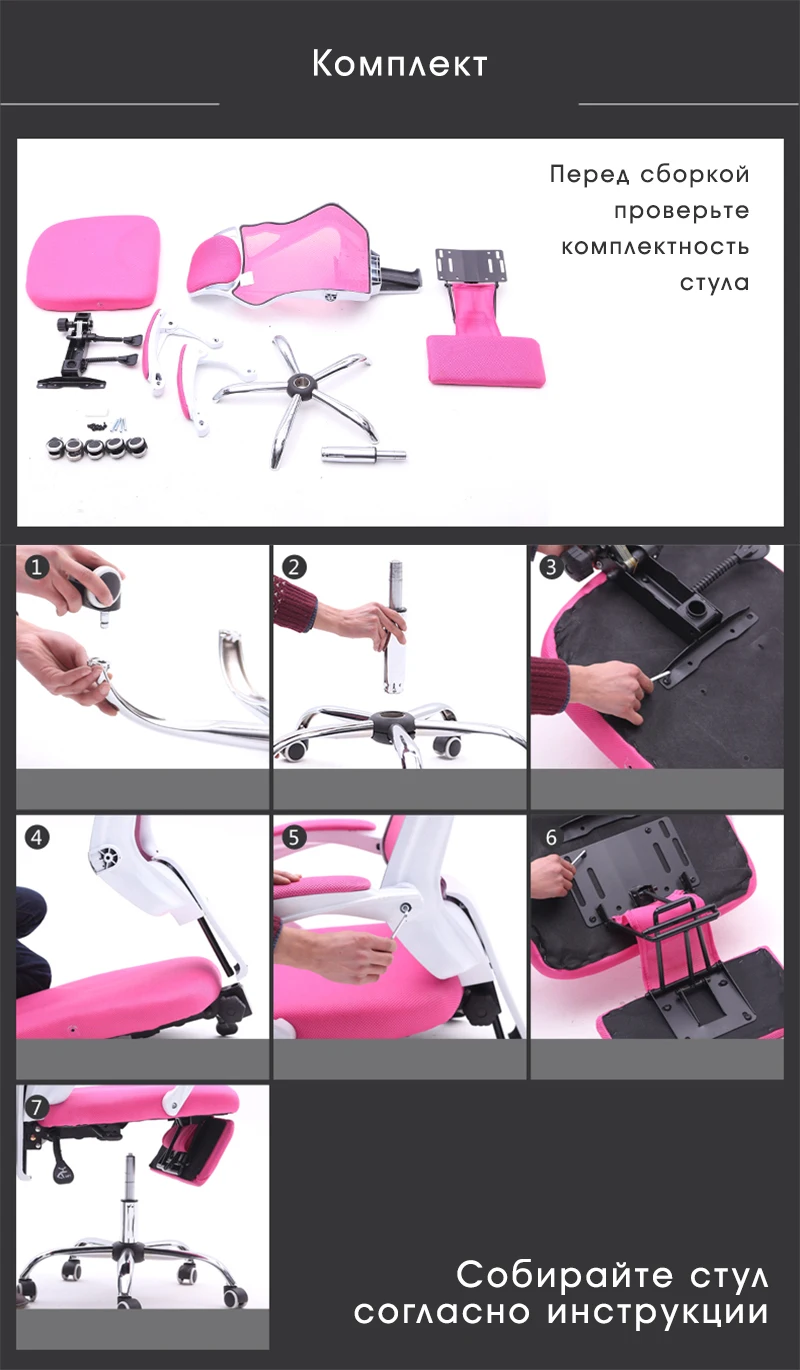 Комплект

Перед сборкой проверьте комплектность стула

1

2

3

4

5

6

7

Собирайте стул согласно инструкции