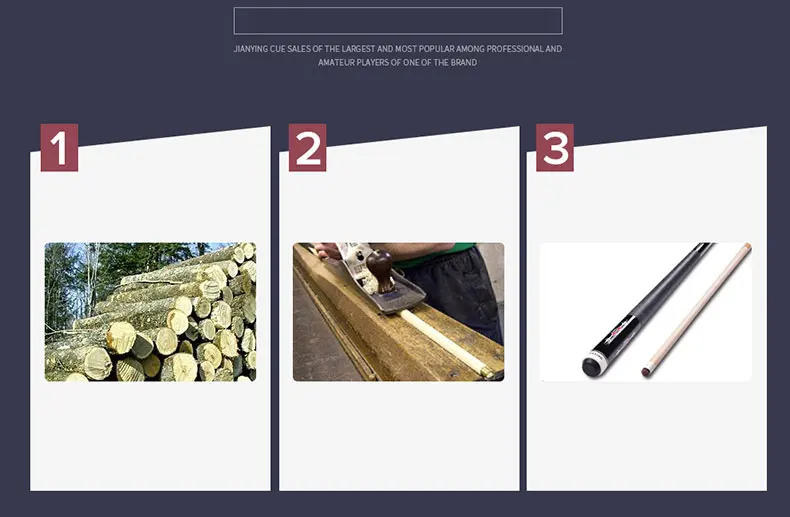 JIANYING CUE SALES OF THE LARGEST AND MOST POPULAR AMONG PROFESSIONAL AND AMATEUR PLAYERS OF ONE OF THE BRAND

1

2

3