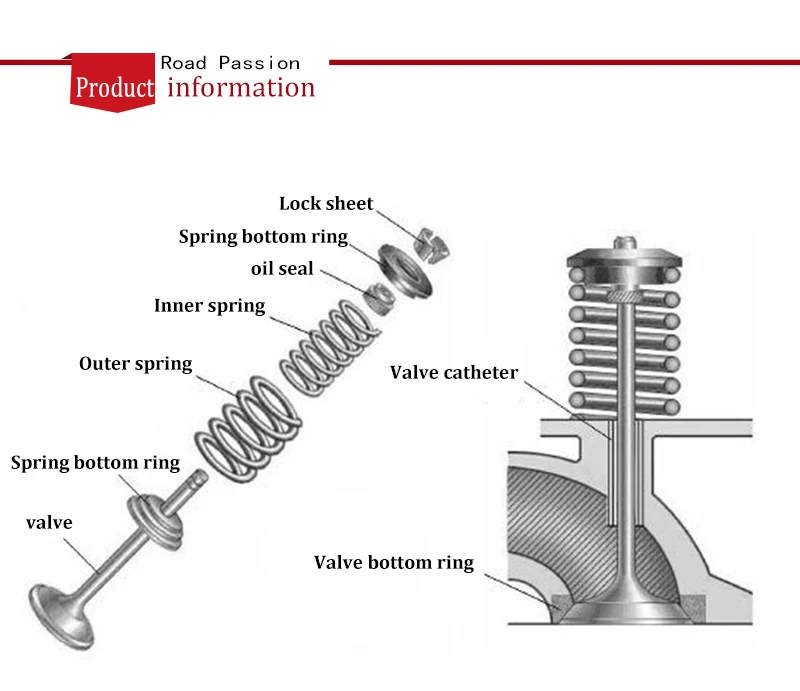 Road Passion
Product information

Lock sheet
Spring bottom ring
oil seal
Inner spring
Outer spring
Spring bottom ring
valve

Valve catheter
Valve bottom ring