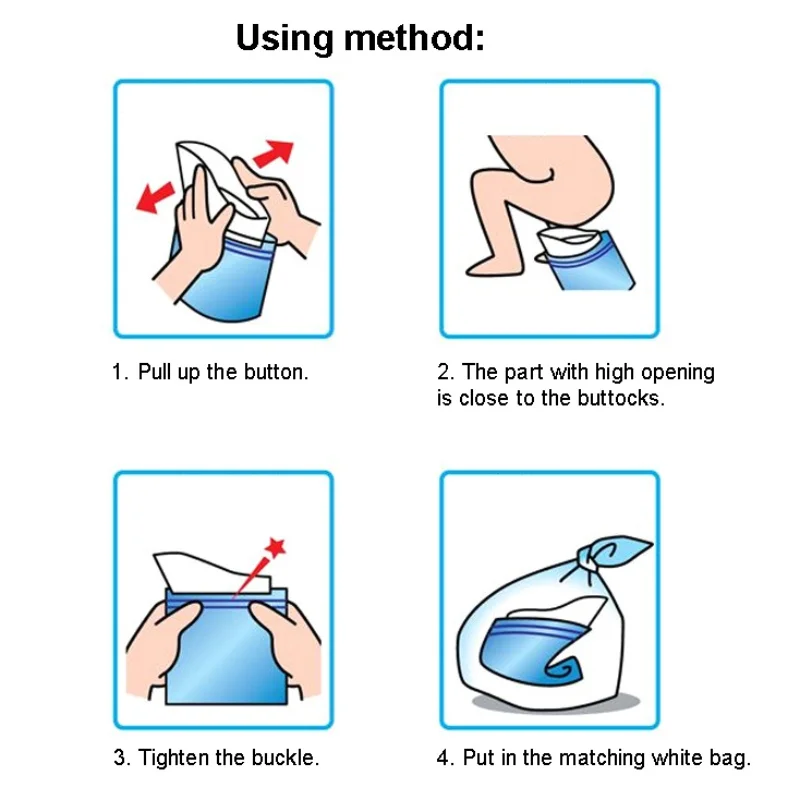 Using method:

1. Pull up the button.

2. The part with high opening is close to the buttocks.

3. Tighten the buckle.

4. Put in the matching white bag.