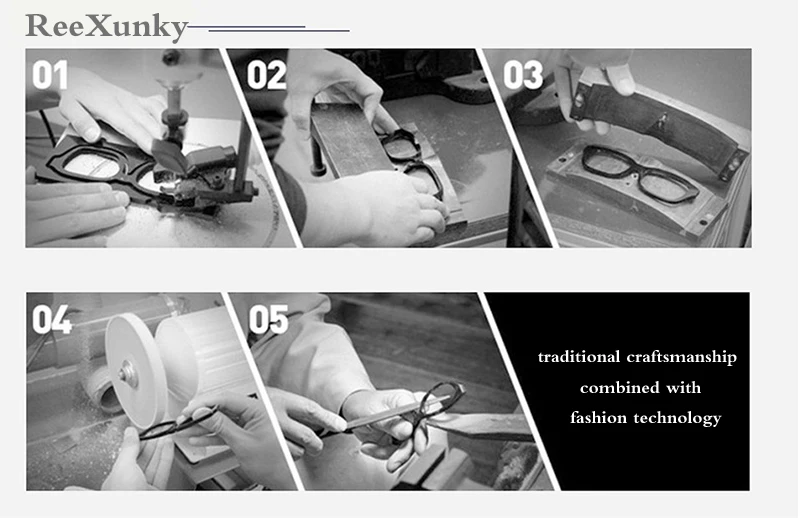 ReeXunky

01

02

03

04

05

traditional craftsmanship combined with fashion technology