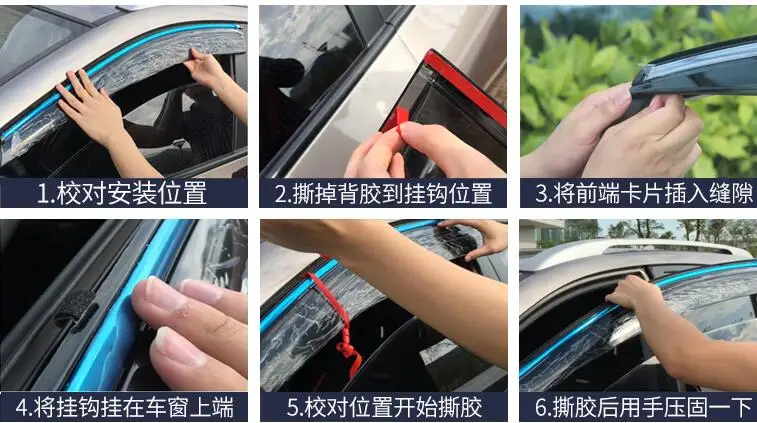 1.校对安装位置

2.撕掉背胶到挂钩位置

3.将前端卡片插入缝隙

4.将挂钩挂在车窗上端

5.校对位置开始撕胶

6.撕胶后用手压固一下