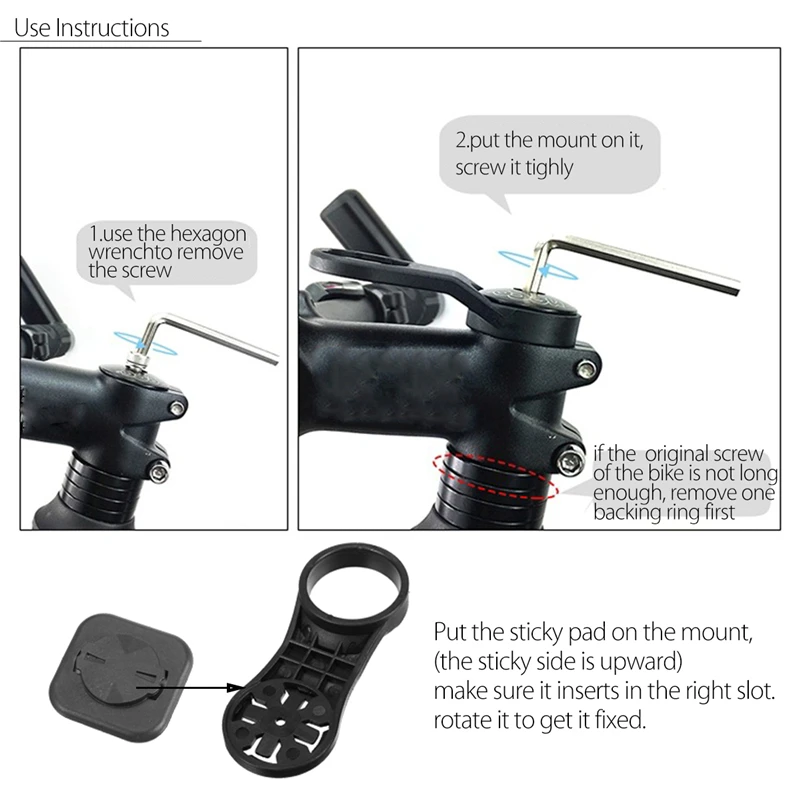 Use Instructions

1.use the hexagon wrenchto remove the screw

2.put the mount on it, screw it tighly

if the original screw of the bike is not long enough, remove one backing ring first

Put the sticky pad on the mount, (the sticky side is upward) make sure it inserts in the right slot. rotate it to get it fixed.