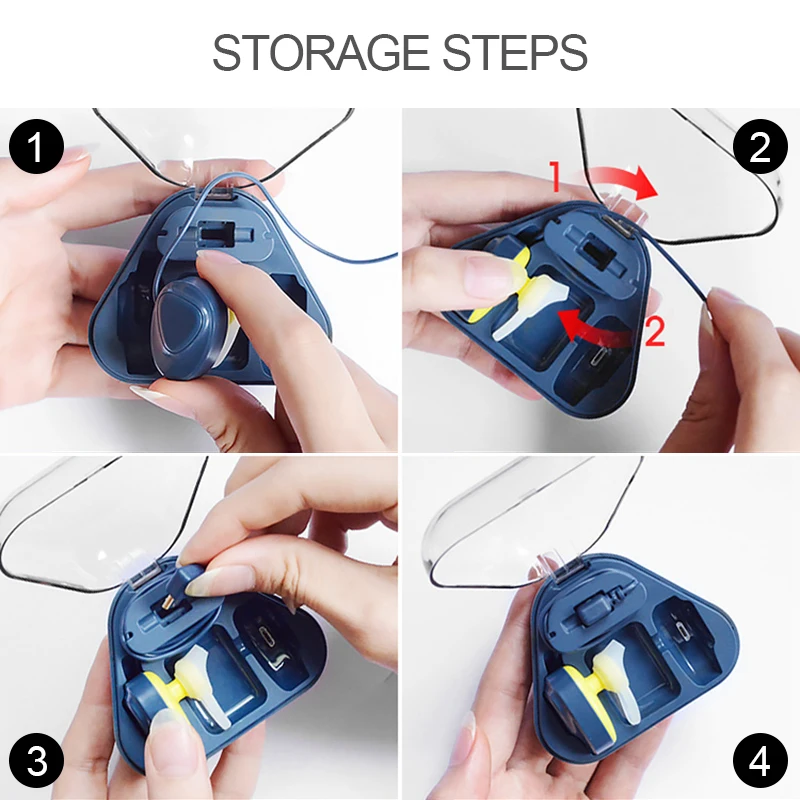 STORAGE STEPS

1

2

1

2

3

4