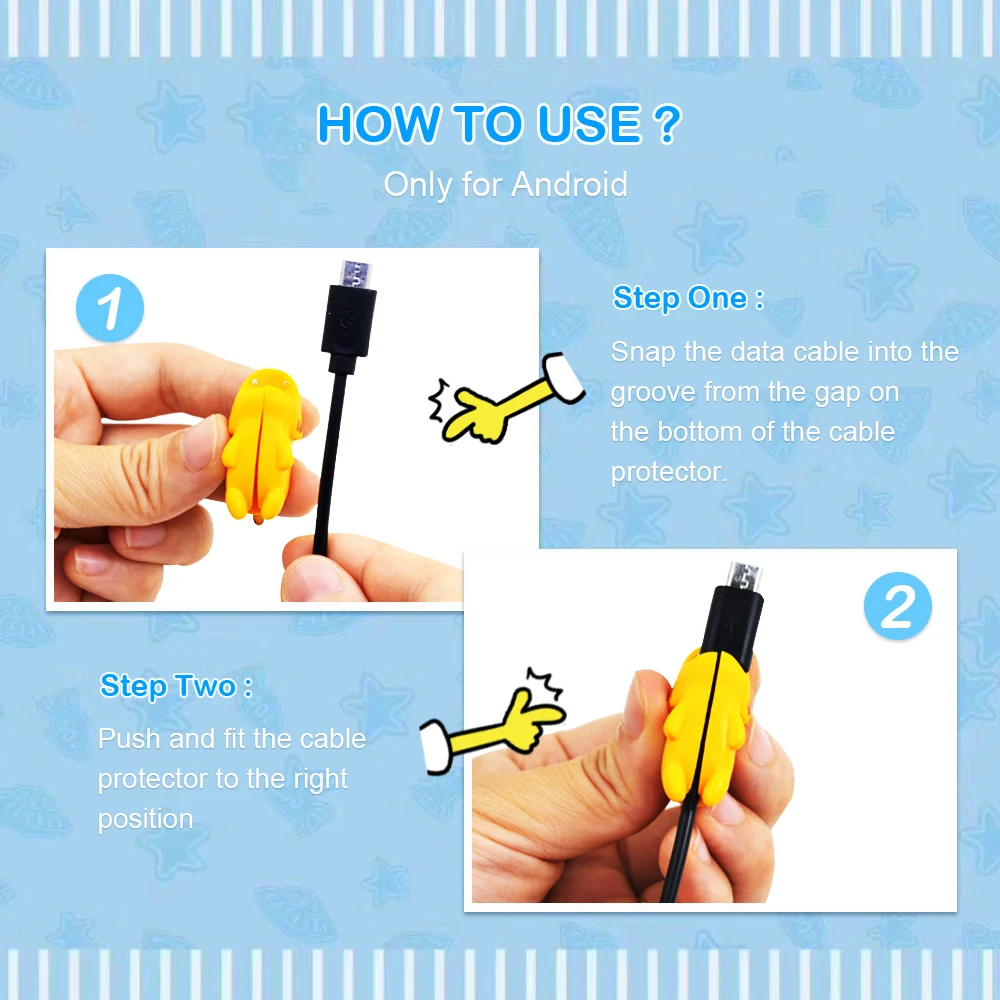 HOW TO USE ?
Only for Android

1

Step One :
Snap the data cable into the groove from the gap on the bottom of the cable protector.

2

Step Two :
Push and fit the cable protector to the right position