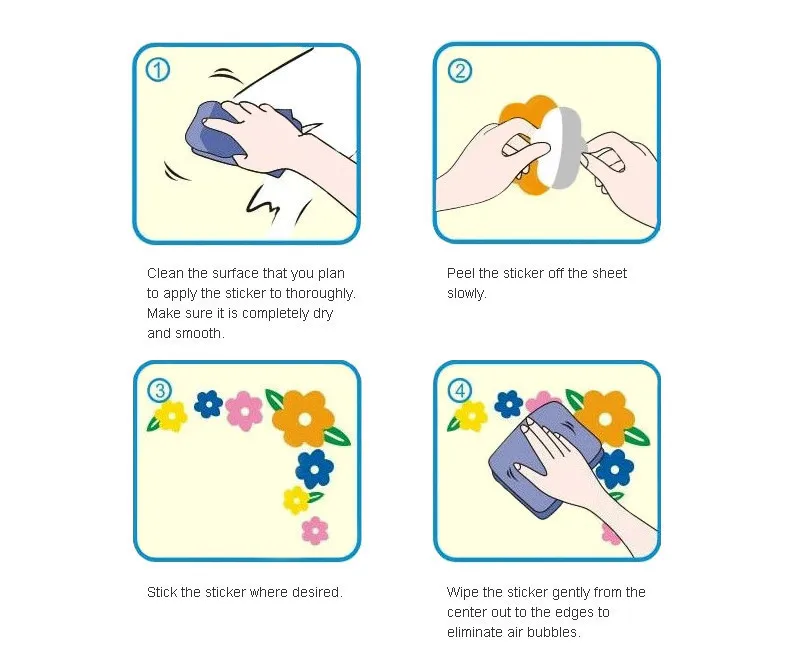 ①

Clean the surface that you plan to apply the sticker to thoroughly. Make sure it is completely dry and smooth.

②

Peel the sticker off the sheet slowly.

③

Stick the sticker where desired.

④

Wipe the sticker gently from the center out to the edges to eliminate air bubbles.