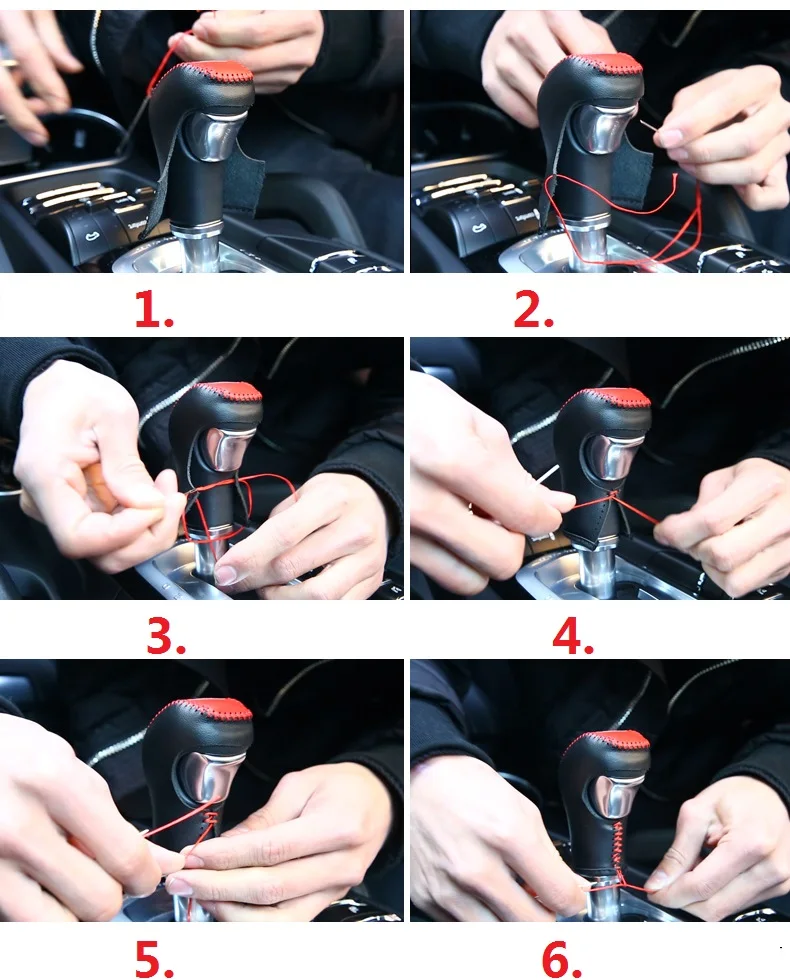 1.

2.

3.

4.

5.

6.