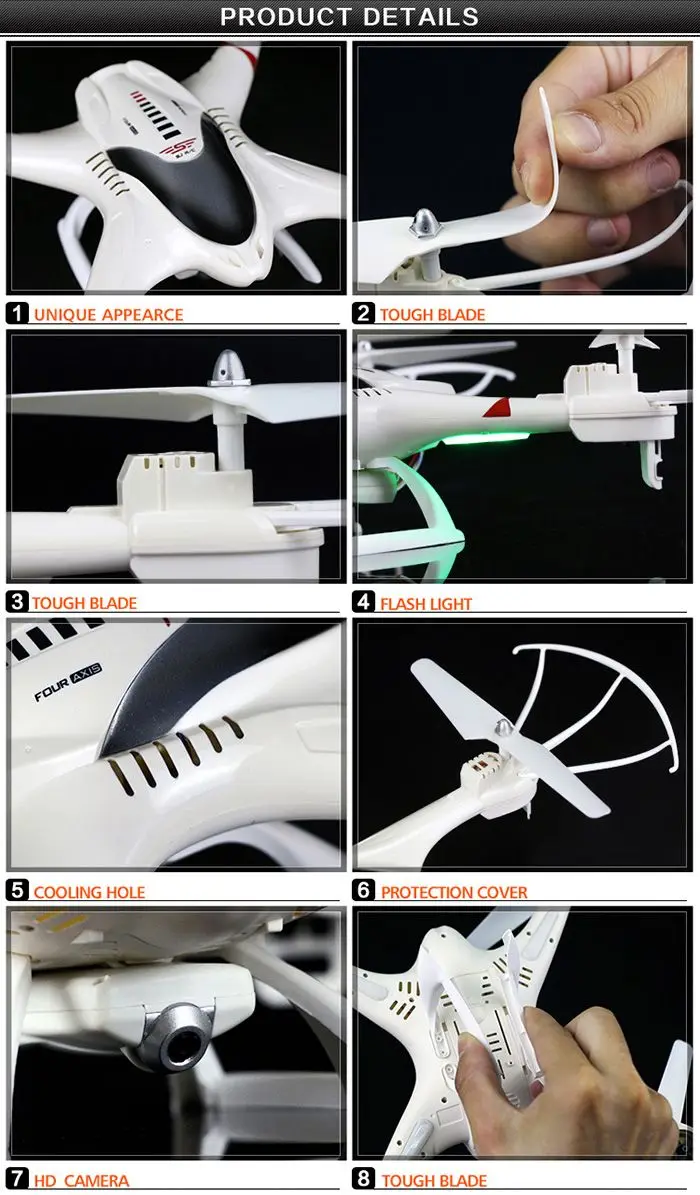 PRODUCT DETAILS

1 UNIQUE APPEARCE

2 TOUGH BLADE

3 TOUGH BLADE

4 FLASH LIGHT

FOUR AXIS

5 COOLING HOLE

6 PROTECTION COVER

7 HD CAMERA

8 TOUGH BLADE