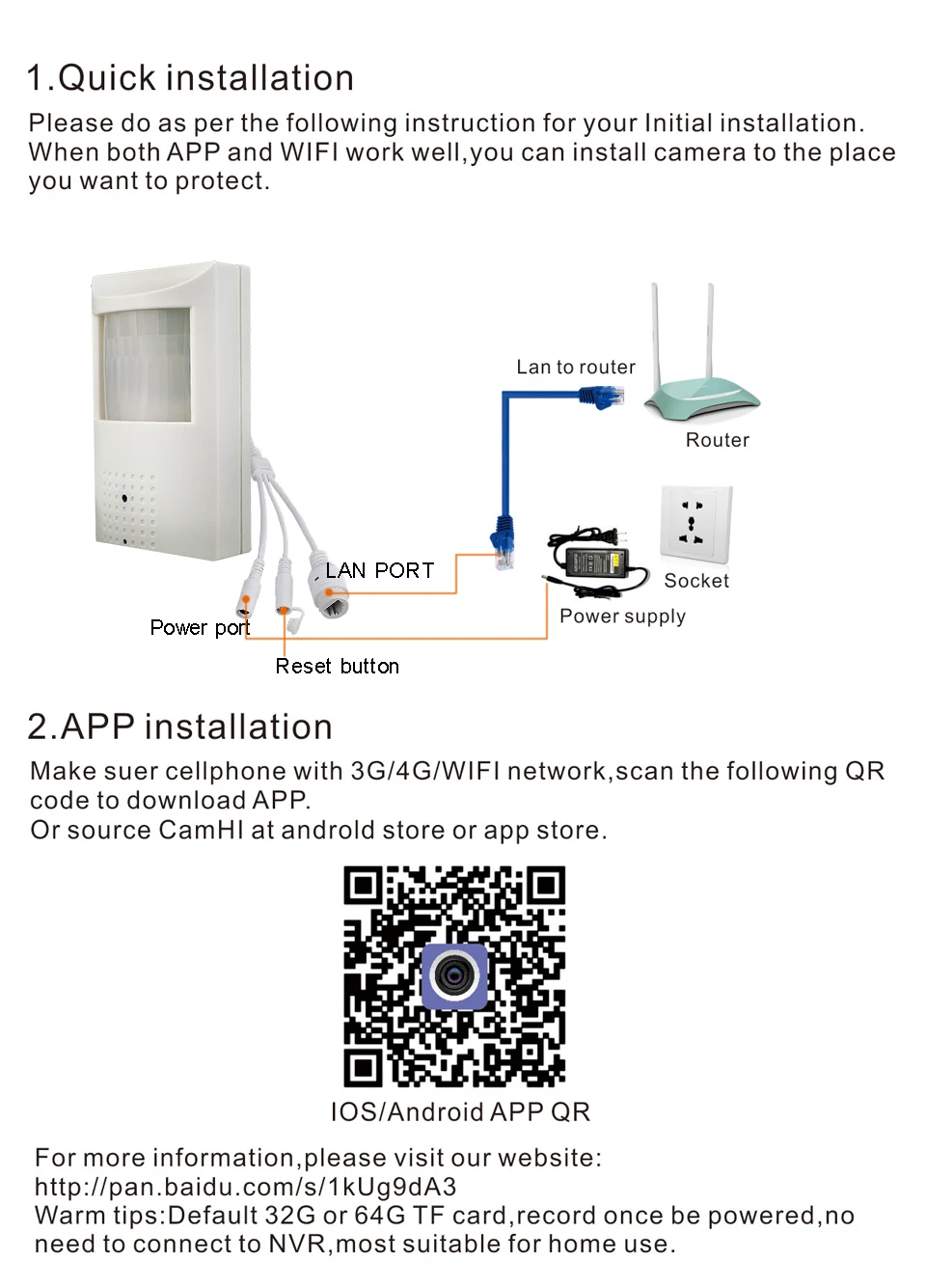 1.Quick installation

Please do as per the following instruction for your Initial installation. When both APP and WIFI work well,you can install camera to the place you want to protect.

Lan to router

Router

LAN PORT

Socket

Power supply

Power port

Reset button

2.APP installation

Make suer cellphone with 3G/4G/WIFI network,scan the following QR code to download APP.
Or source CamHI at androld store or app store.

IOS/Android APP QR

For more information,please visit our website:
http://pan.baidu.com/s/1kUg9dA3
Warm tips:Default 32G or 64G TF card,record once be powered,no need to connect to NVR,most suitable for home use.