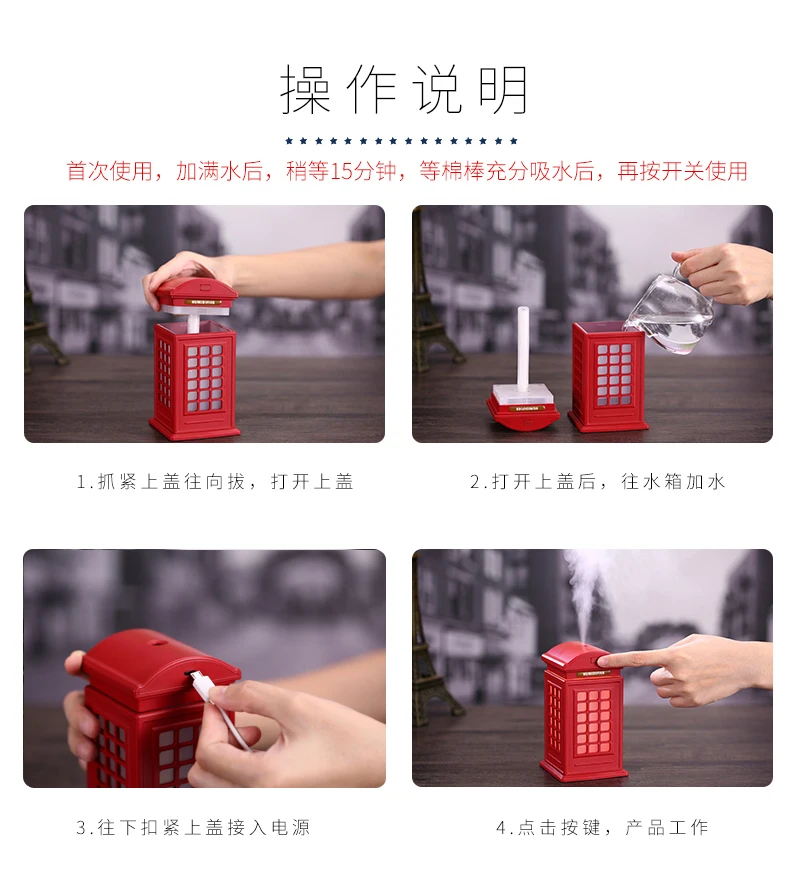 操作说明

首次使用，加满水后，稍等15分钟，等棉棒充分吸水后，再按开关使用

1.抓紧上盖往向拔，打开上盖

2.打开上盖后，往水箱加水

3.往下扣紧上盖接入电源

4.点击按键，产品工作