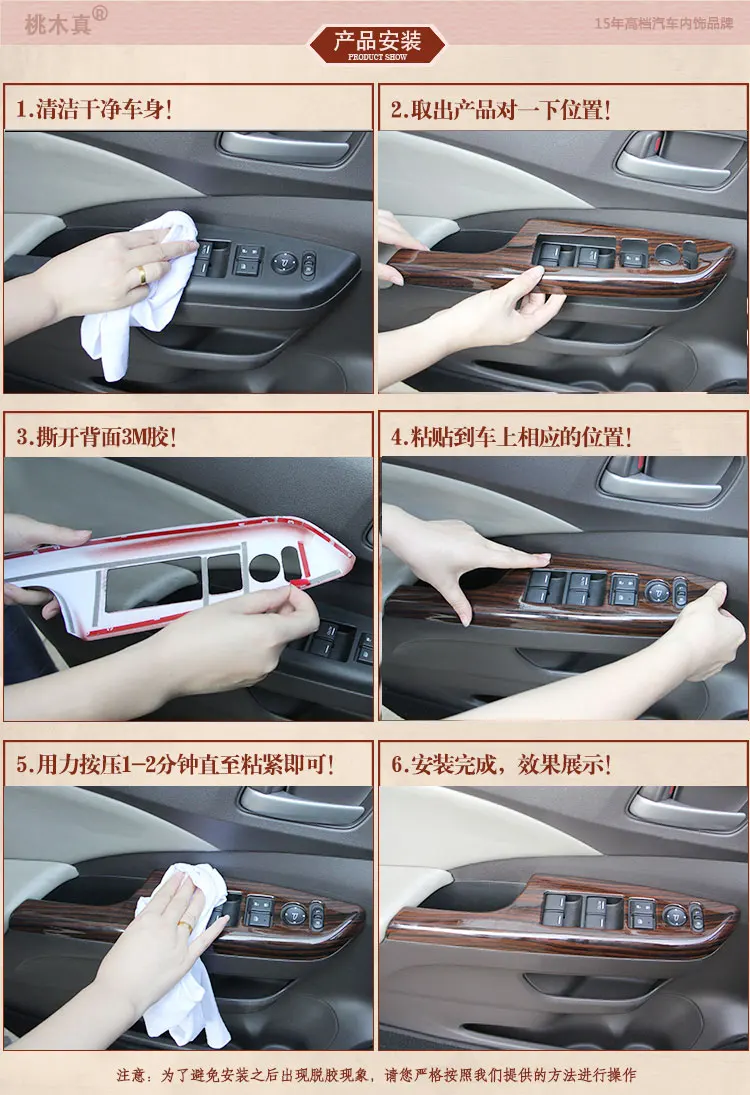 桃木真®

15年高档汽车内饰品牌

产品安装
PRODUCT SHOW

1.清洁干净车身!

2.取出产品对一下位置!

3.撕开背面3M胶!

4.粘贴到车上相应的位置!

5.用力按压1-2分钟直至粘紧即可!

6.安装完成，效果展示!

注意：为了避免安装之后出现脱胶现象，请您严格按照我们提供的方法进行操作