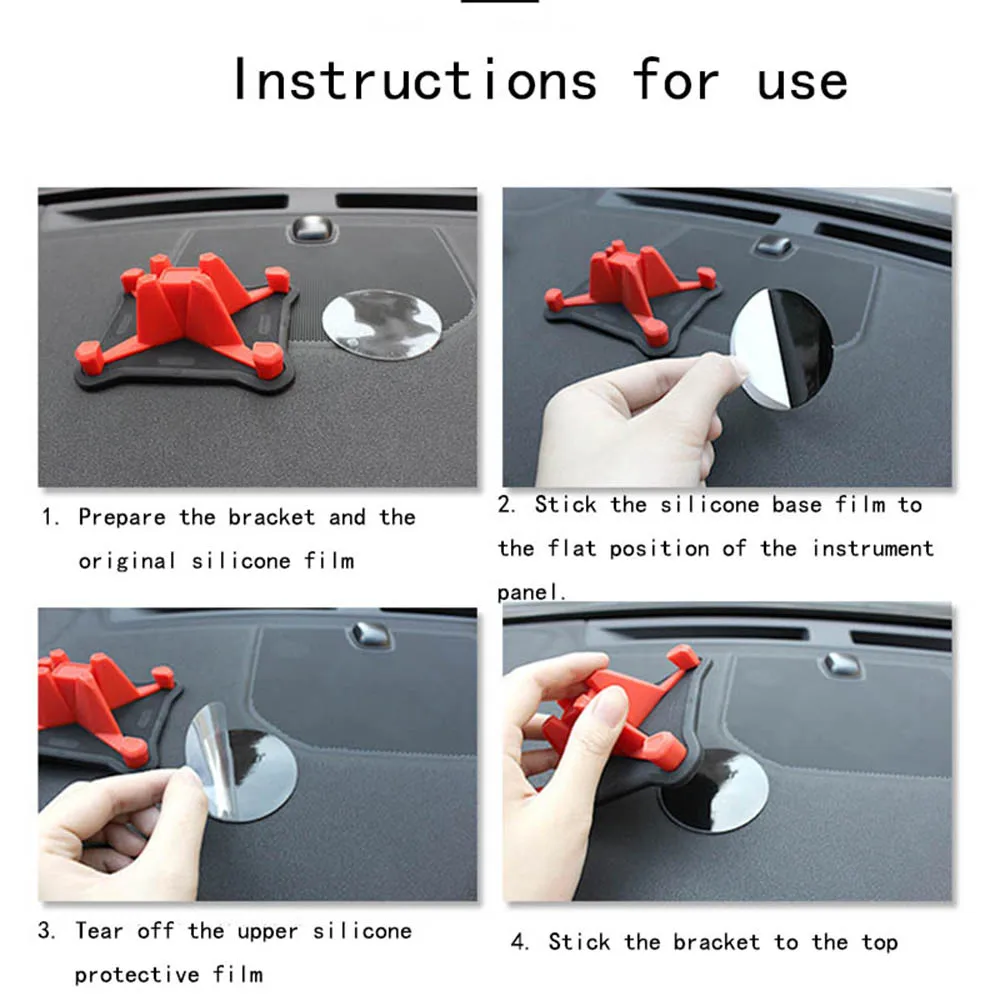 Instructions for use

1. Prepare the bracket and the original silicone film

2. Stick the silicone base film to the flat position of the instrument panel.

3. Tear off the upper silicone protective film

4. Stick the bracket to the top