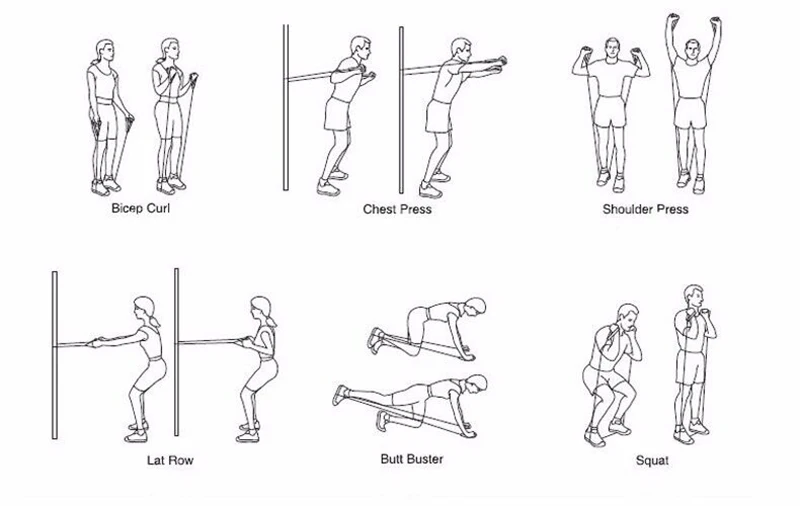 Bicep Curl

Chest Press

Shoulder Press

Lat Row

Butt Buster

Squat