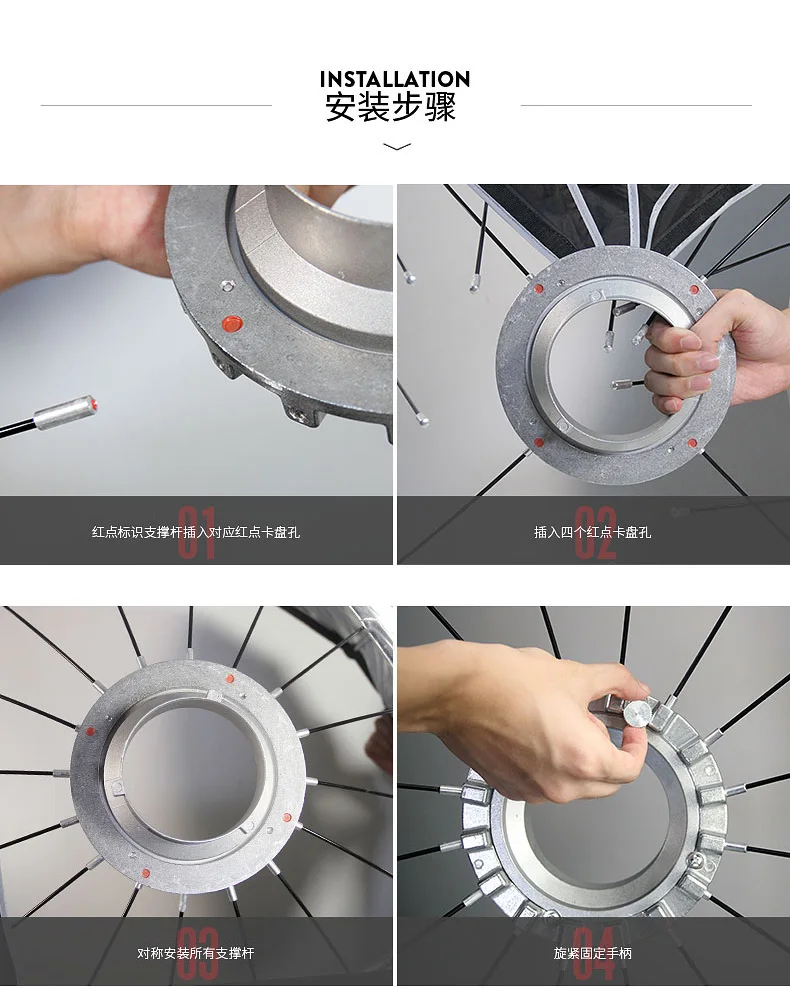 INSTALLATION
安装步骤

01
红点标识支撑杆插入对应红点卡盘孔

02
插入四个红点卡盘孔

03
对称安装所有支撑杆

04
旋紧固定手柄