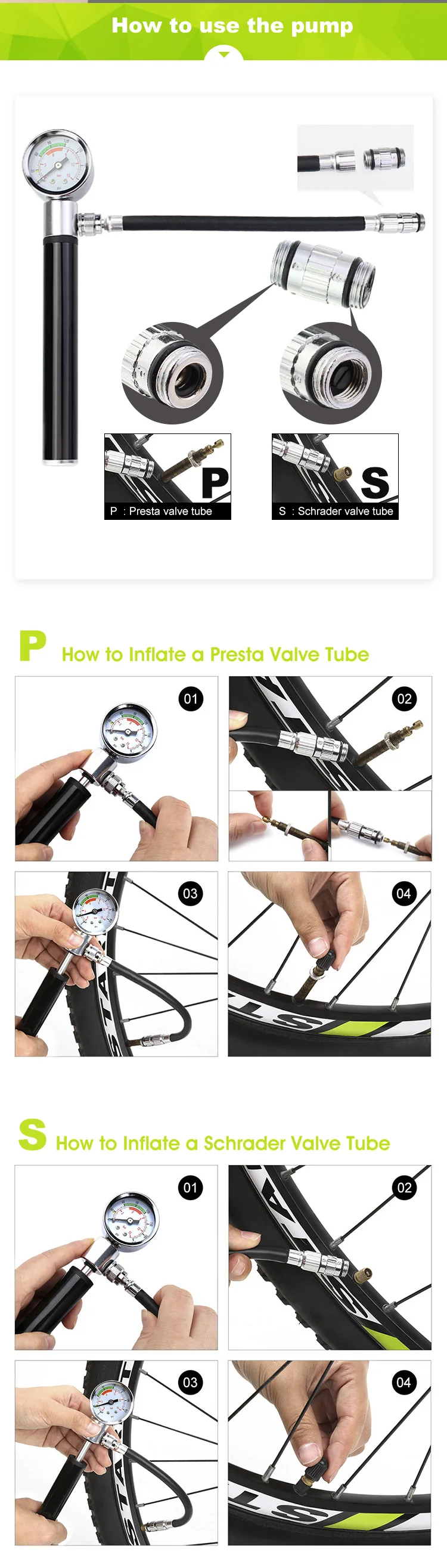 How to use the pump

P

P : Presta valve tube

S

S : Schrader valve tube

P How to Inflate a Presta Valve Tube

01

02

03

04

S How to Inflate a Schrader Valve Tube

01

02

03

04