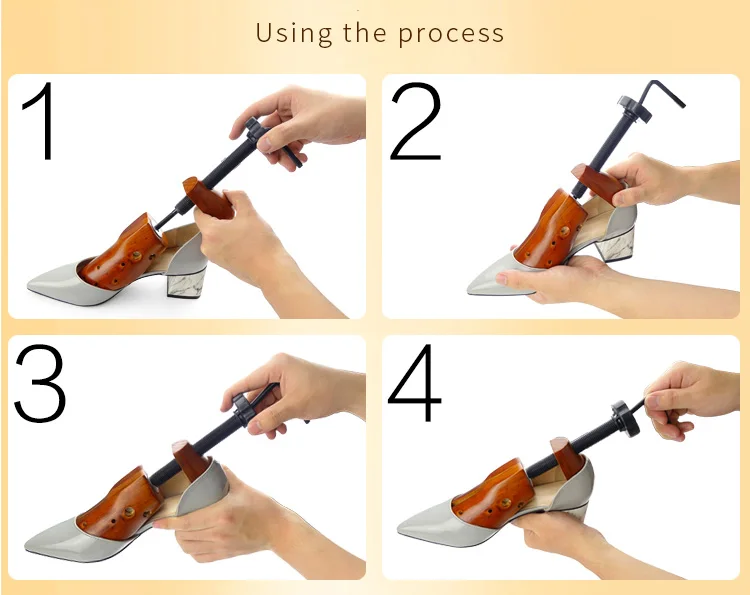 Using the process

1

2

3

4