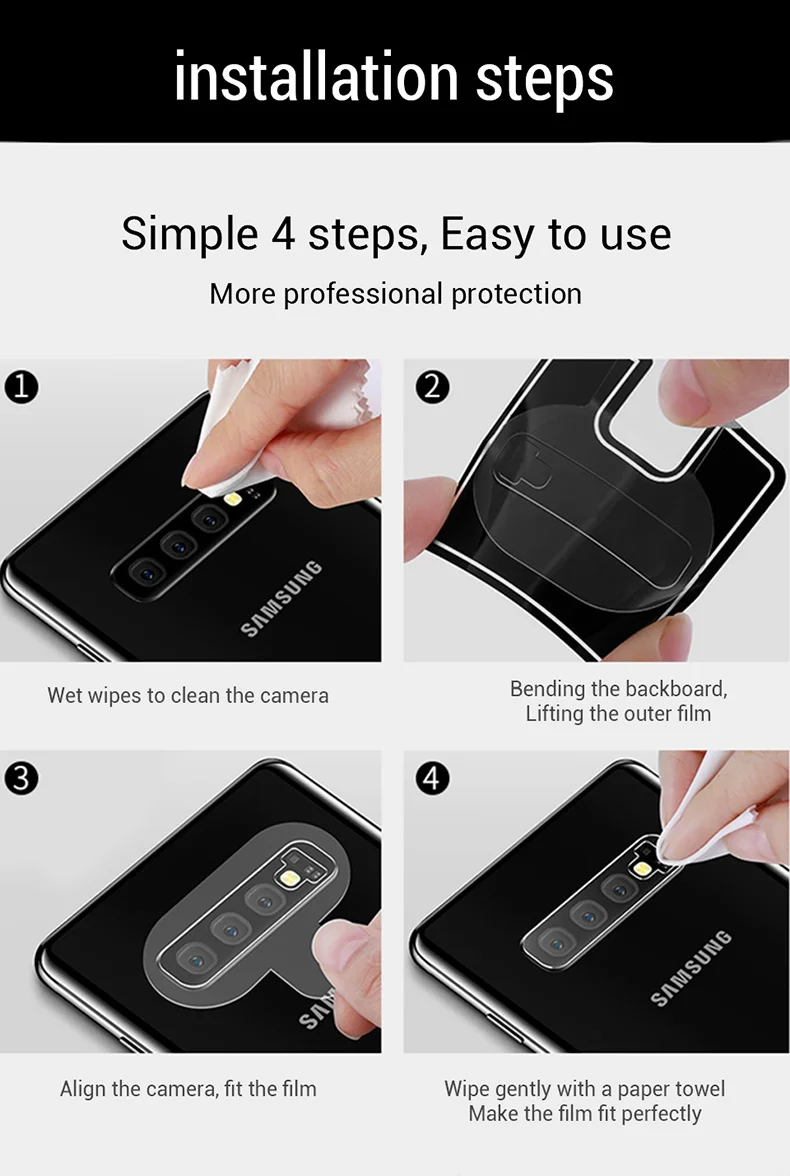 installation steps

Simple 4 steps, Easy to use

More professional protection

1

SAMSUNG

Wet wipes to clean the camera

2

Bending the backboard, Lifting the outer film

3

SA

Align the camera, fit the film

4

SAMSUNG

Wipe gently with a paper towel Make the film fit perfectly