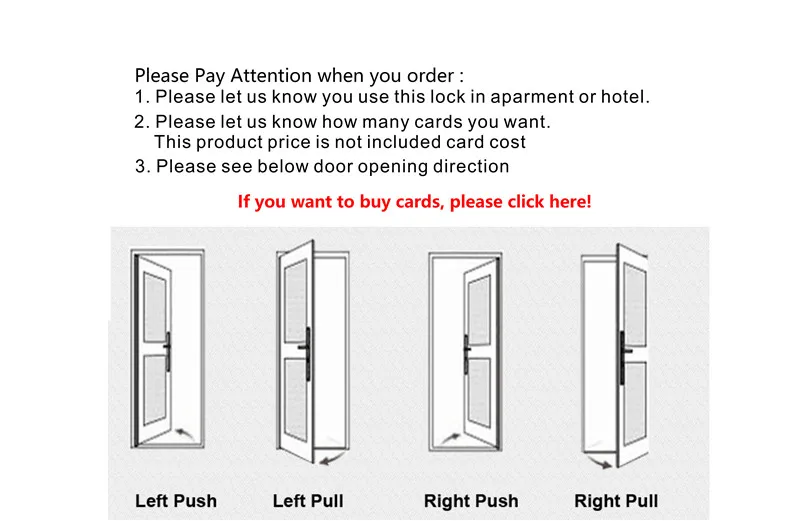 Please Pay Attention when you order :
1. Please let us know you use this lock in aparment or hotel.
2. Please let us know how many cards you want.
This product price is not included card cost
3. Please see below door opening direction

If you want to buy cards, please click here!

Left Push
Left Pull
Right Push
Right Pull