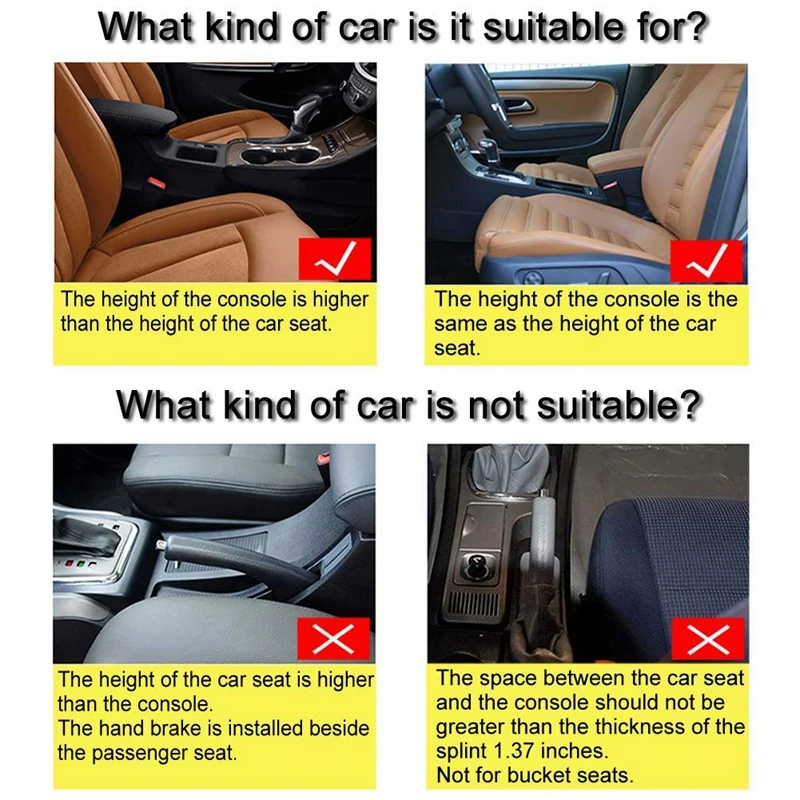 What kind of car is it suitable for?

The height of the console is higher than the height of the car seat.

The height of the console is the same as the height of the car seat.

What kind of car is not suitable?

The height of the car seat is higher than the console.
The hand brake is installed beside the passenger seat.

The space between the car seat and the console should not be greater than the thickness of the splint 1.37 inches.
Not for bucket seats.