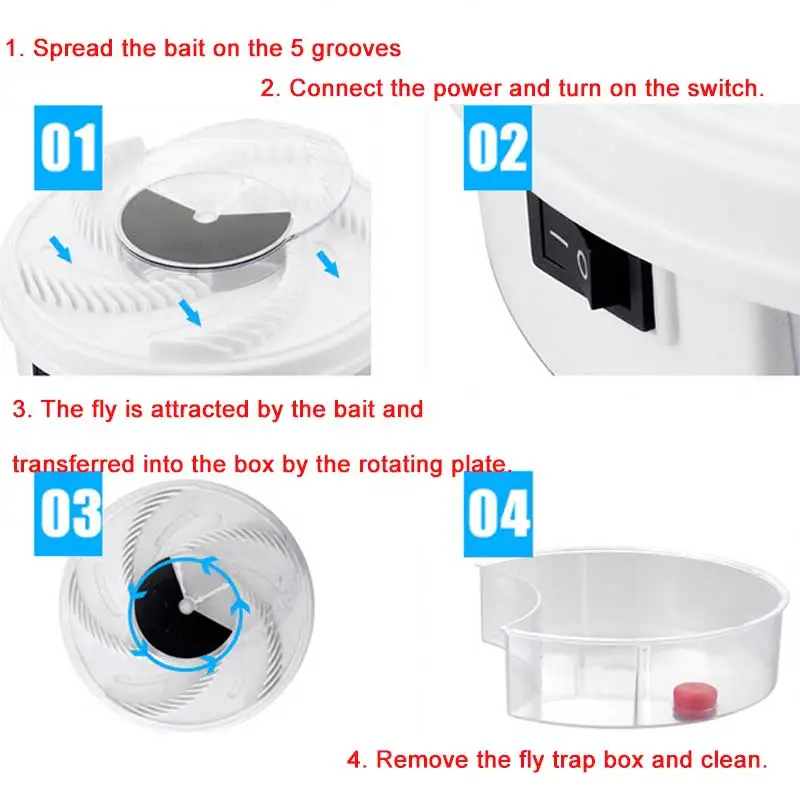 1. Spread the bait on the 5 grooves

2. Connect the power and turn on the switch.

01

02

3. The fly is attracted by the bait and

transferred into the box by the rotating plate.

03

04

4. Remove the fly trap box and clean.