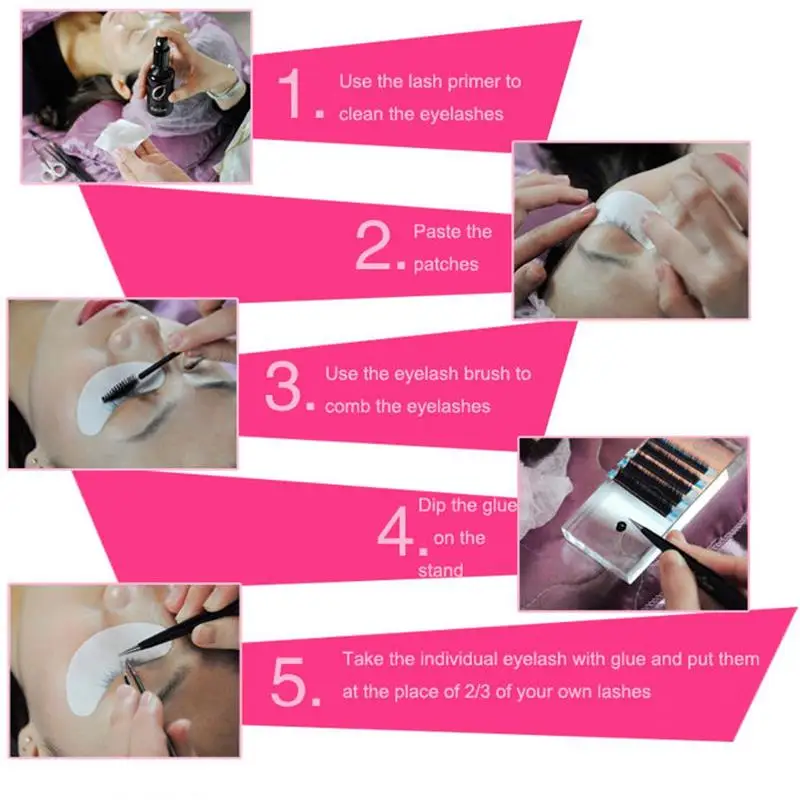 1. Use the lash primer to clean the eyelashes

2. Paste the patches

3. Use the eyelash brush to comb the eyelashes

4. Dip the glue on the stand

5. Take the individual eyelash with glue and put them at the place of 2/3 of your own lashes