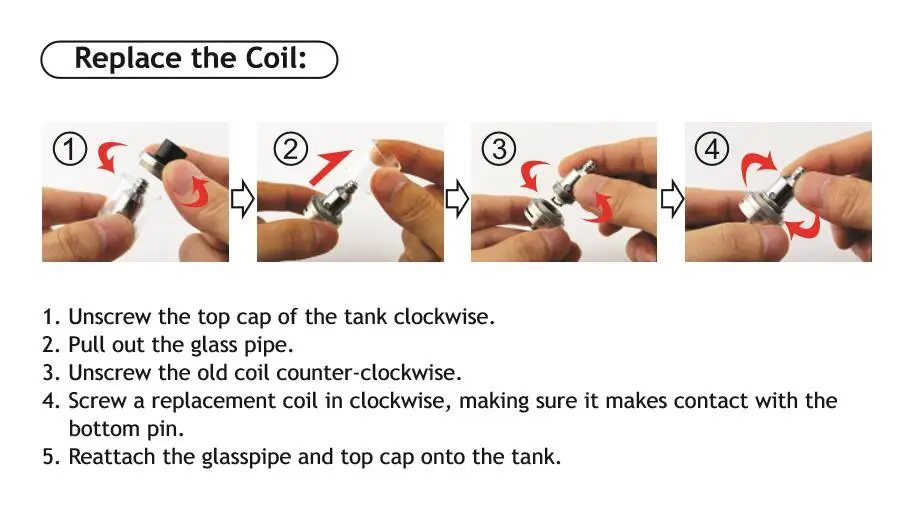 Replace the Coil:

①

②

③

④

1. Unscrew the top cap of the tank clockwise.
2. Pull out the glass pipe.
3. Unscrew the old coil counter-clockwise.
4. Screw a replacement coil in clockwise, making sure it makes contact with the bottom pin.
5. Reattach the glasspipe and top cap onto the tank.