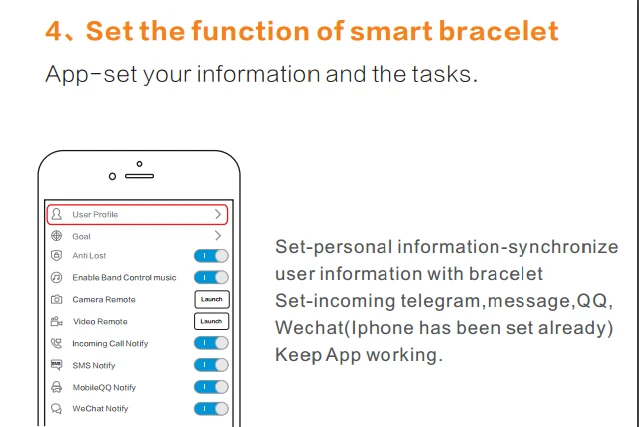 4、Set the function of smart bracelet

App-set your information and the tasks.

User Profile
Goal
Anti Lost
Enable Band Control music
Camera Remote Launch
Video Remote Launch
Incoming Call Notify
SMS Notify
MobileQQ Notify
WeChat Notify

Set-personal information-synchronize user information with bracelet
Set-incoming telegram,message,QQ, Wechat(Iphone has been set already)
Keep App working.