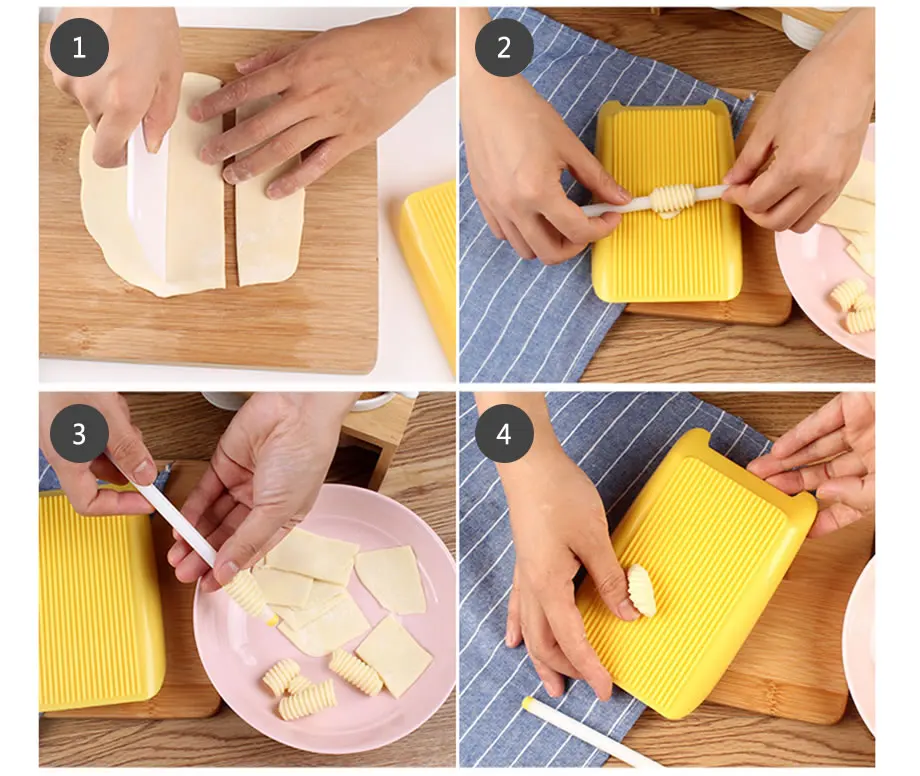 1

2

3

4