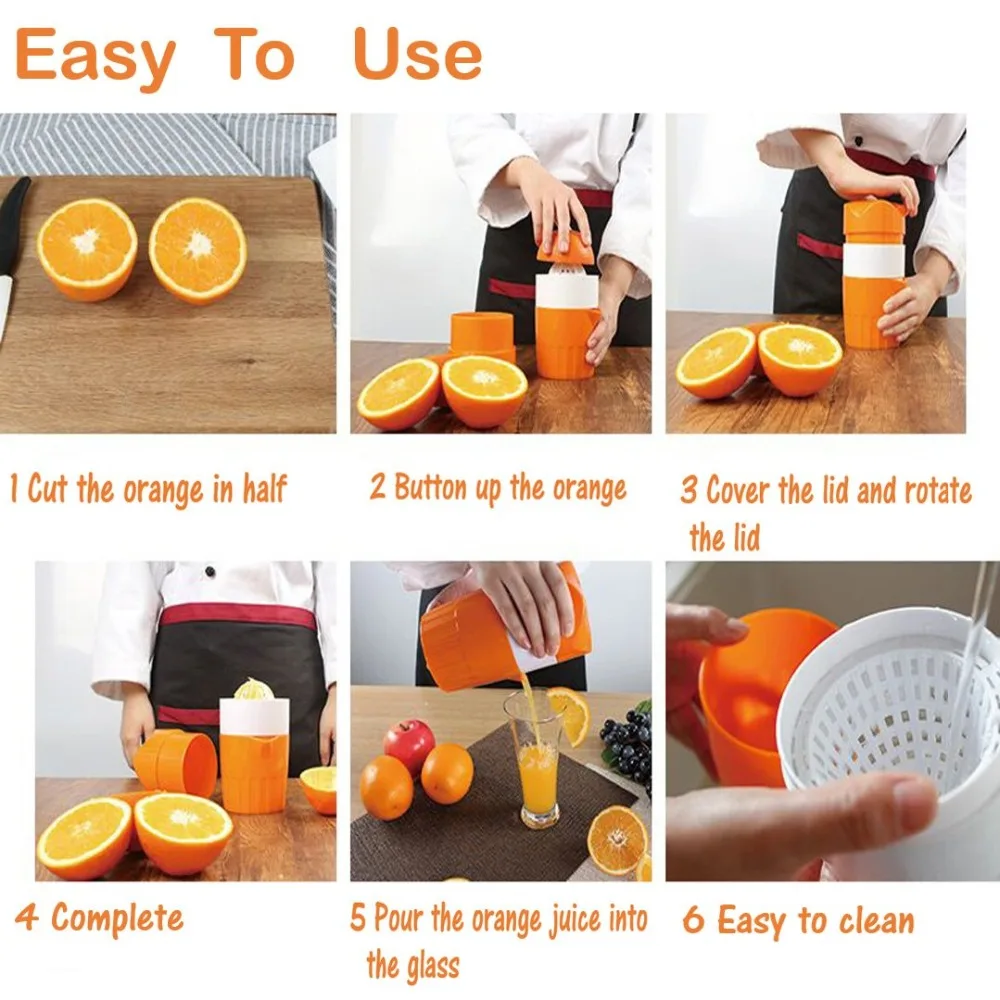 Easy To Use

1 Cut the orange in half

2 Button up the orange

3 Cover the lid and rotate the lid

4 Complete

5 Pour the orange juice into the glass

6 Easy to clean