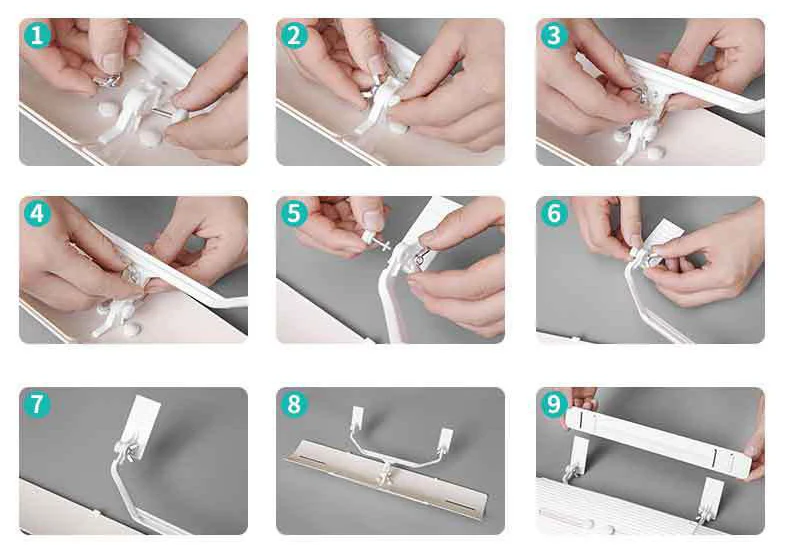 1
2
3
4
5
6
7
8
9