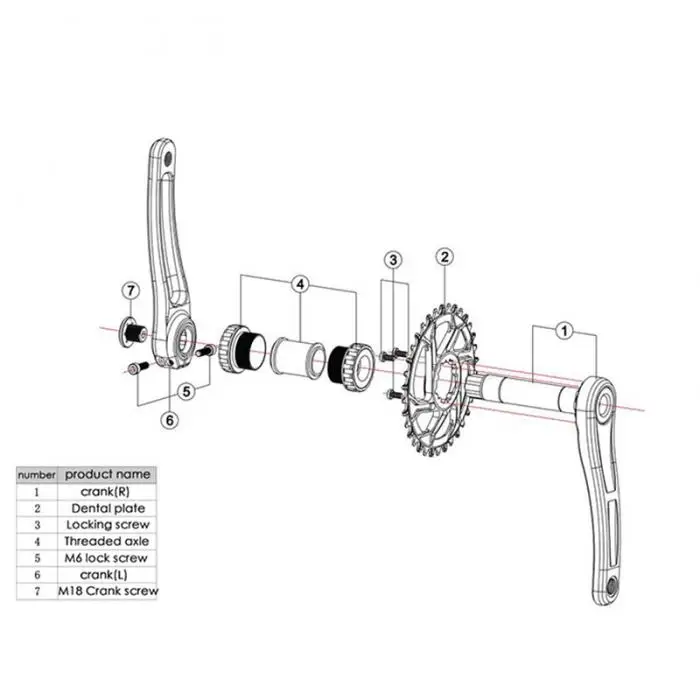 7

4

3

2

1

5

6

| number | product name |
|---|---|
| 1 | crank(R) |
| 2 | Dental plate |
| 3 | Locking screw |
| 4 | Threaded axle |
| 5 | M6 lock screw |
| 6 | crank(L) |
| 7 | M18 Crank screw |