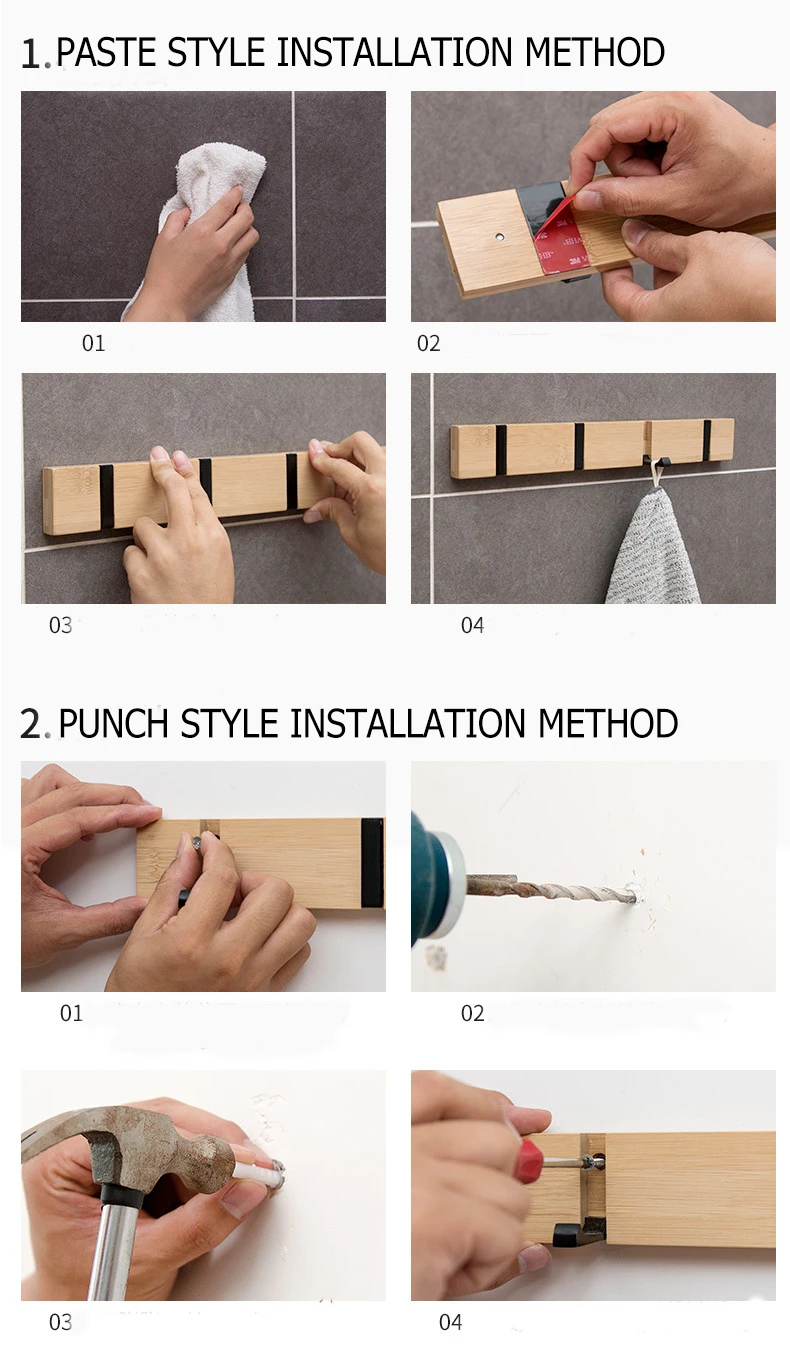 1. PASTE STYLE INSTALLATION METHOD

3M

01

02

03

04

2. PUNCH STYLE INSTALLATION METHOD

01

02

03

04