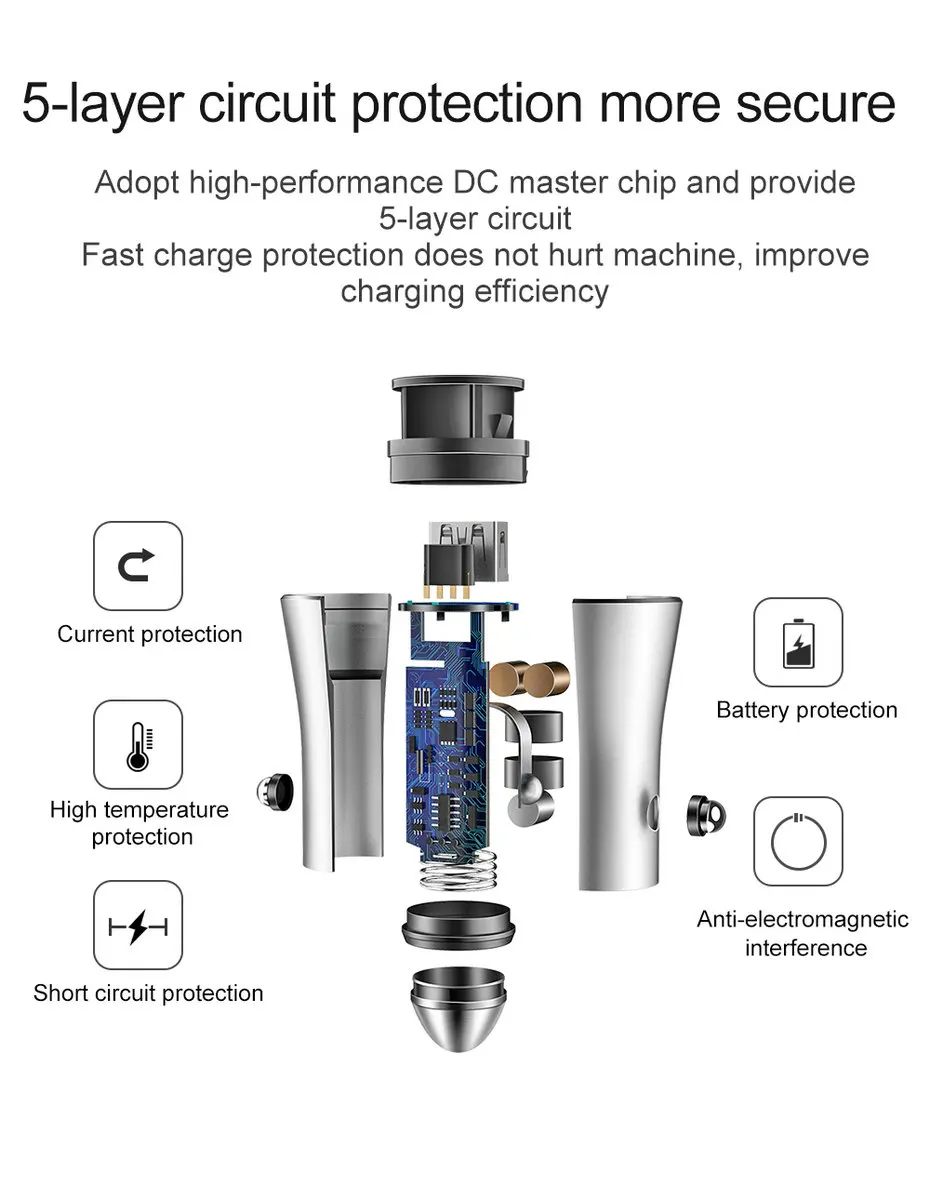 5-layer circuit protection more secure

Adopt high-performance DC master chip and provide 5-layer circuit
Fast charge protection does not hurt machine, improve charging efficiency

Current protection

High temperature protection

Short circuit protection

Battery protection

Anti-electromagnetic interference