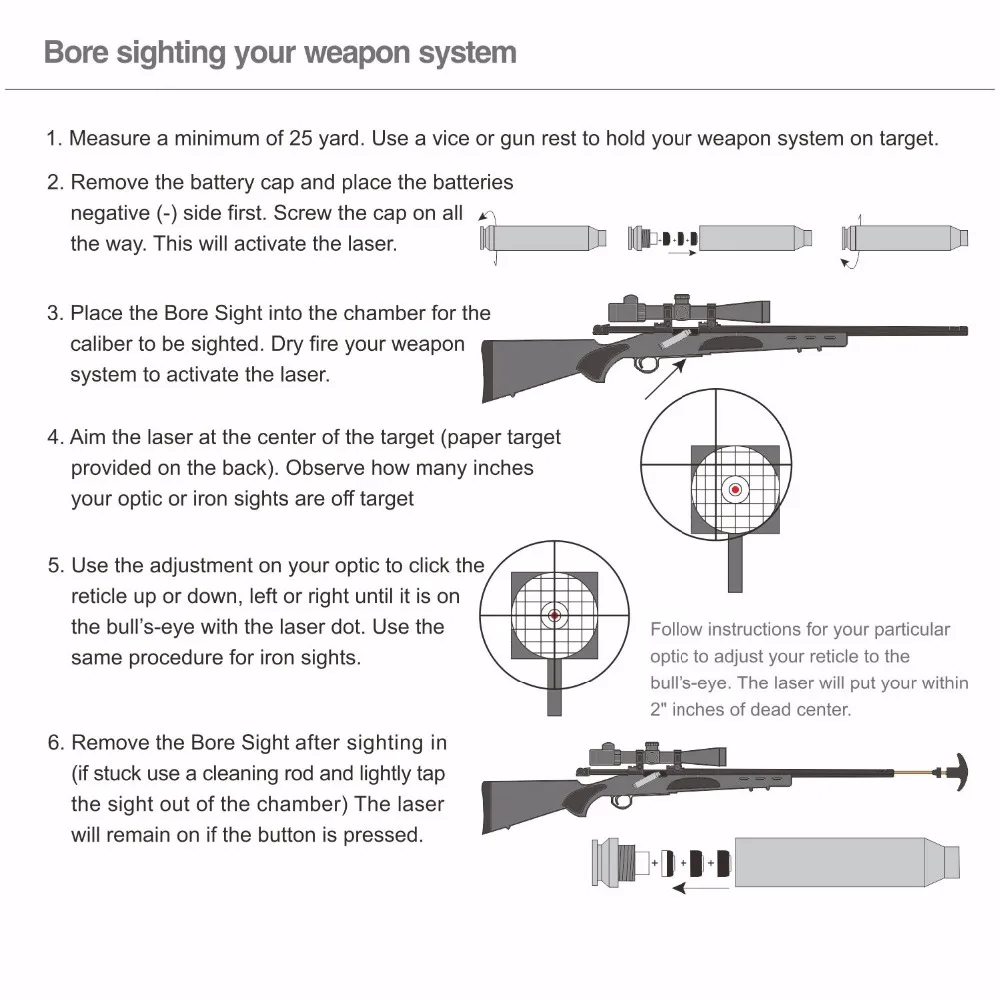 Bore sighting your weapon system

1. Measure a minimum of 25 yard. Use a vice or gun rest to hold your weapon system on target.

2. Remove the battery cap and place the batteries negative (-) side first. Screw the cap on all the way. This will activate the laser.

3. Place the Bore Sight into the chamber for the caliber to be sighted. Dry fire your weapon system to activate the laser.

4. Aim the laser at the center of the target (paper target provided on the back). Observe how many inches your optic or iron sights are off target

5. Use the adjustment on your optic to click the reticle up or down, left or right until it is on the bull's-eye with the laser dot. Use the same procedure for iron sights.

Follow instructions for your particular optic to adjust your reticle to the bull's-eye. The laser will put your within 2" inches of dead center.

6. Remove the Bore Sight after sighting in (if stuck use a cleaning rod and lightly tap the sight out of the chamber) The laser will remain on if the button is pressed.

+ + +