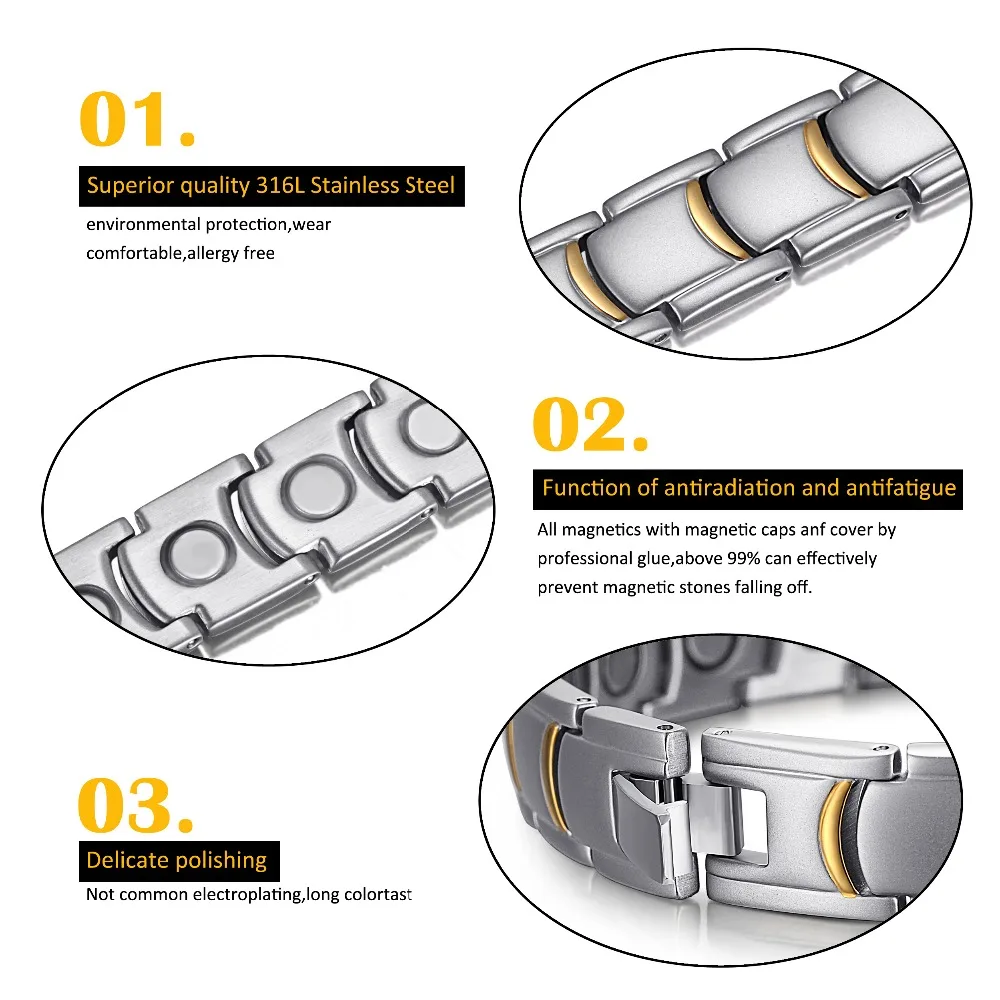 01.

Superior quality 316L Stainless Steel

environmental protection,wear comfortable,allergy free

02.

Function of antiradiation and antifatigue

All magnetics with magnetic caps anf cover by professional glue,above 99% can effectively prevent magnetic stones falling off.

03.

Delicate polishing

Not common electroplating,long colortast