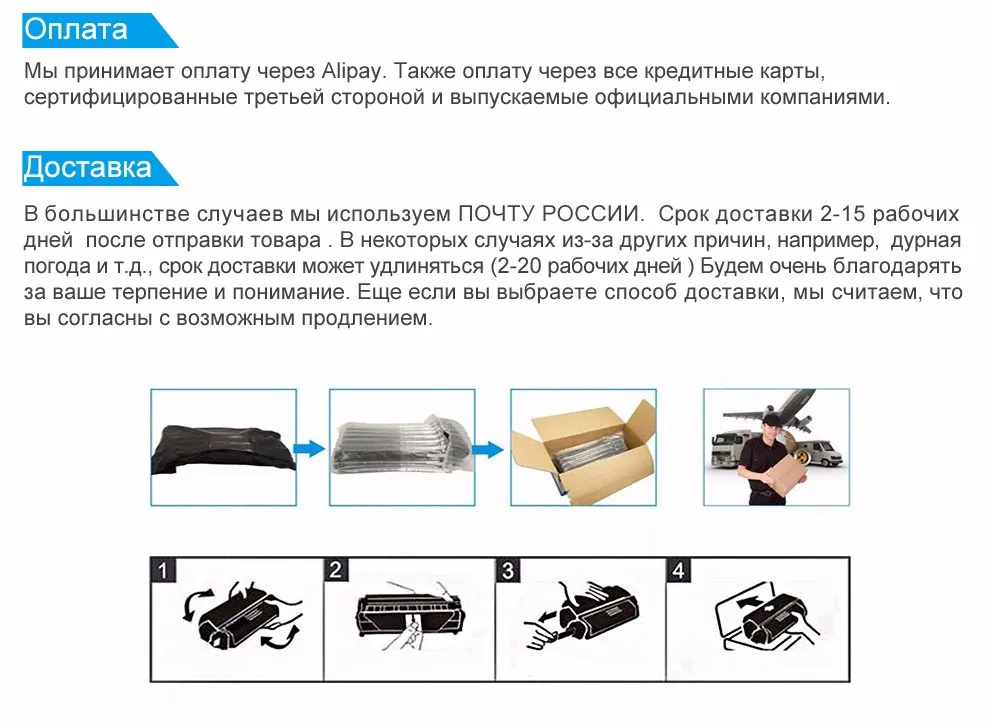 Оплата

Мы принимает оплату через Alipay. Также оплату через все кредитные карты, сертифицированные третьей стороной и выпускаемые официальными компаниями.

Доставка

В большинстве случаев мы используем ПОЧТУ РОССИИ. Срок доставки 2-15 рабочих дней после отправки товара . В некоторых случаях из-за других причин, например, дурная погода и т.д., срок доставки может удлиняться (2-20 рабочих дней ) Будем очень благодарять за ваше терпение и понимание. Еще если вы выбраете способ доставки, мы считаем, что вы согласны с возможным продлением.

1

2

3

4