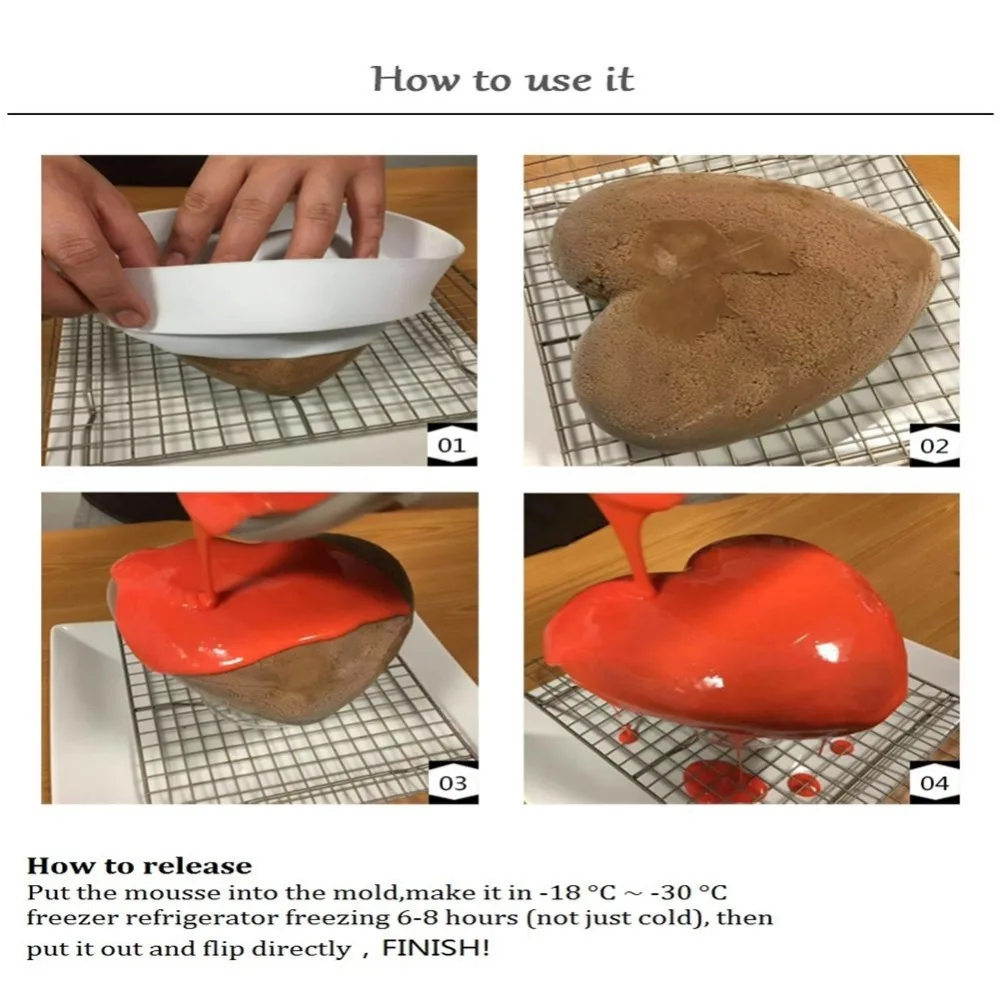 How to use it

01

02

03

04

How to release
Put the mousse into the mold,make it in -18 °C ~ -30 °C freezer refrigerator freezing 6-8 hours (not just cold), then put it out and flip directly , FINISH!