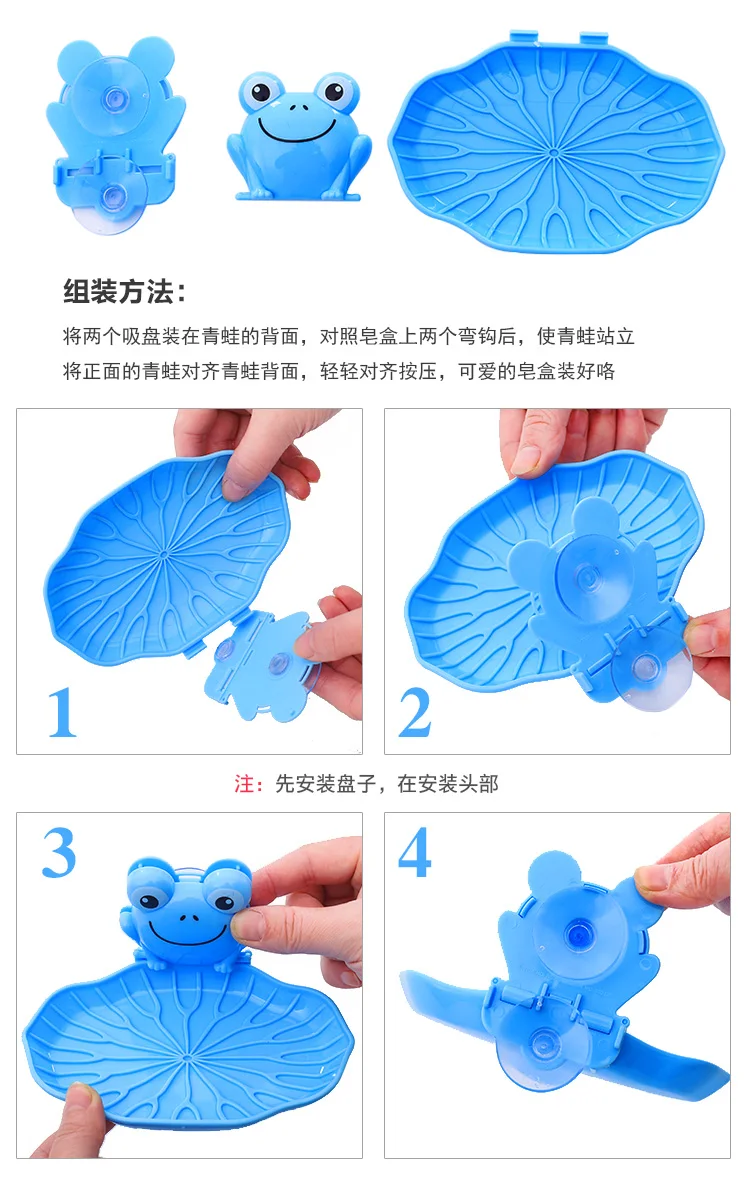 组装方法：

将两个吸盘装在青蛙的背面，对照皂盒上两个弯钩后，使青蛙站立
将正面的青蛙对齐青蛙背面，轻轻对齐按压，可爱的皂盒装好咯

1

2

注：先安装盘子，在安装头部

3

4