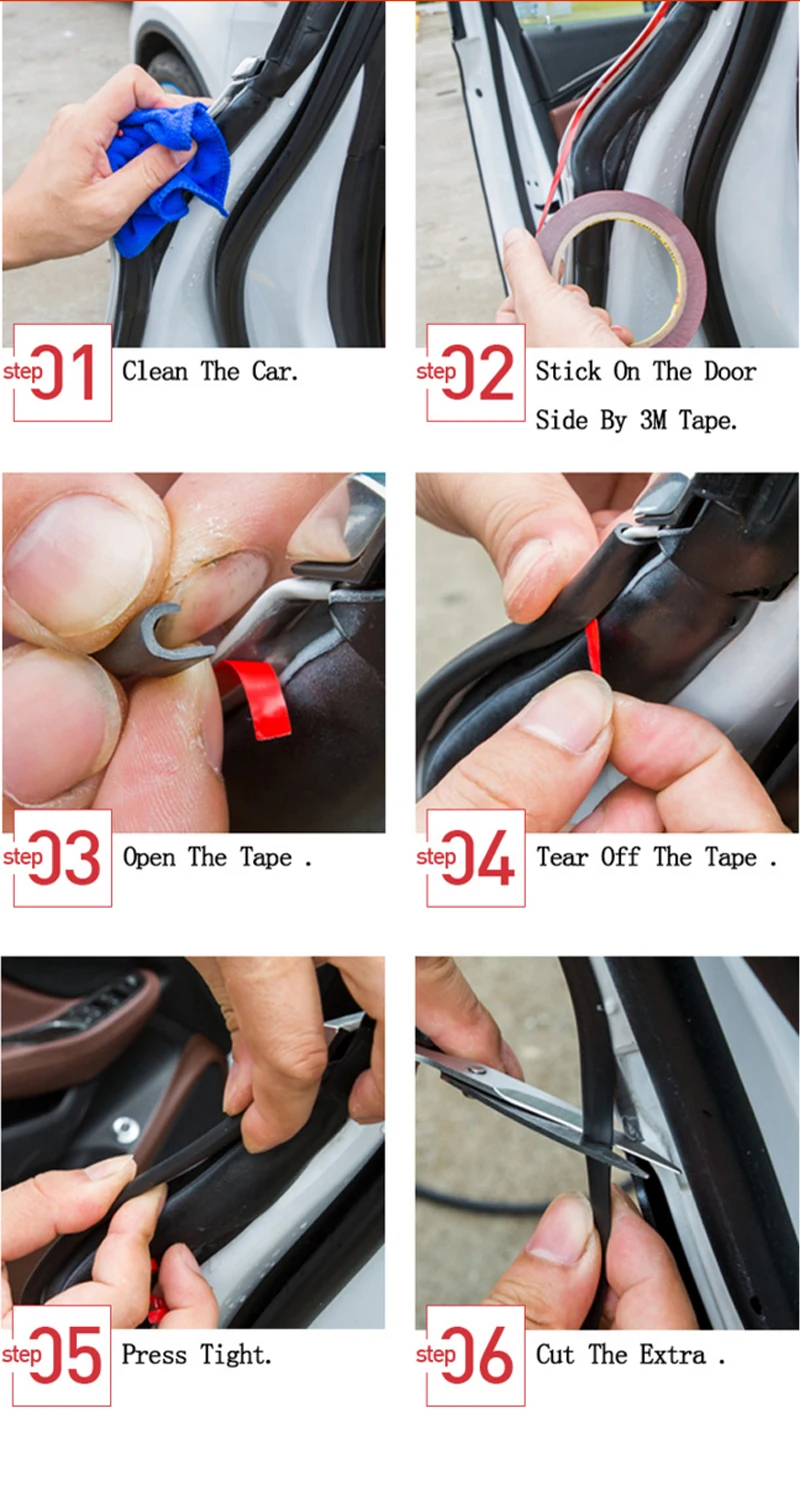 step 01 Clean The Car.

step 02 Stick On The Door Side By 3M Tape.

step 03 Open The Tape .

step 04 Tear Off The Tape .

step 05 Press Tight.

step 06 Cut The Extra .