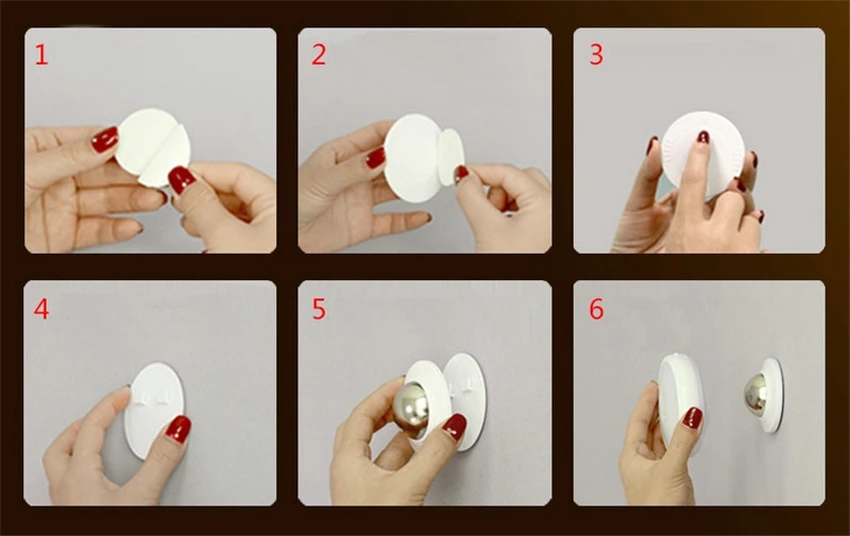 1

2

3

4

5

6